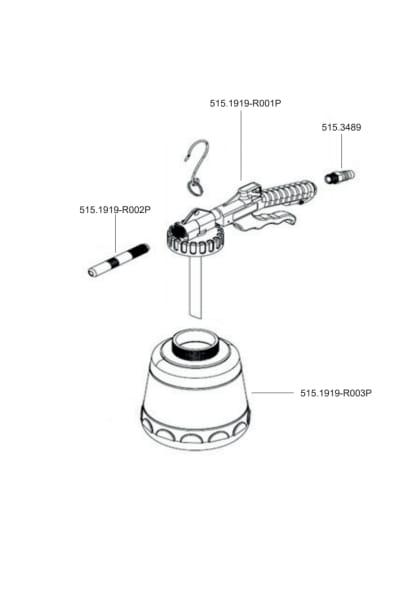 515.1919-R001P

515.3489

515.1919-R002P

515.1919-R003P