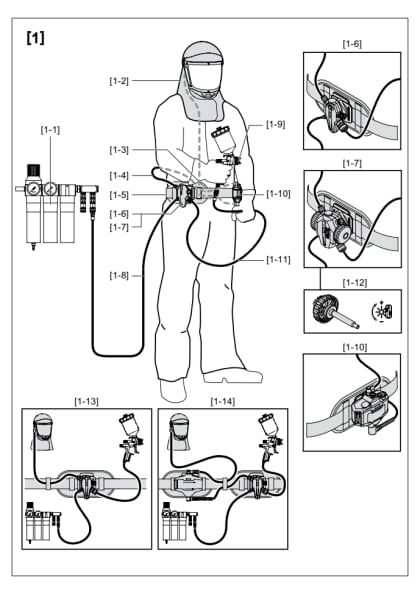 [1]

[1-2]

[1-1]

[1-3]

[1-4]

[1-5]

[1-6]

[1-7]

[1-8]

[1-9]

[1-10]

[1-11]

[1-6]

[1-7]

[1-12]

[1-10]

[1-13]

[1-14]