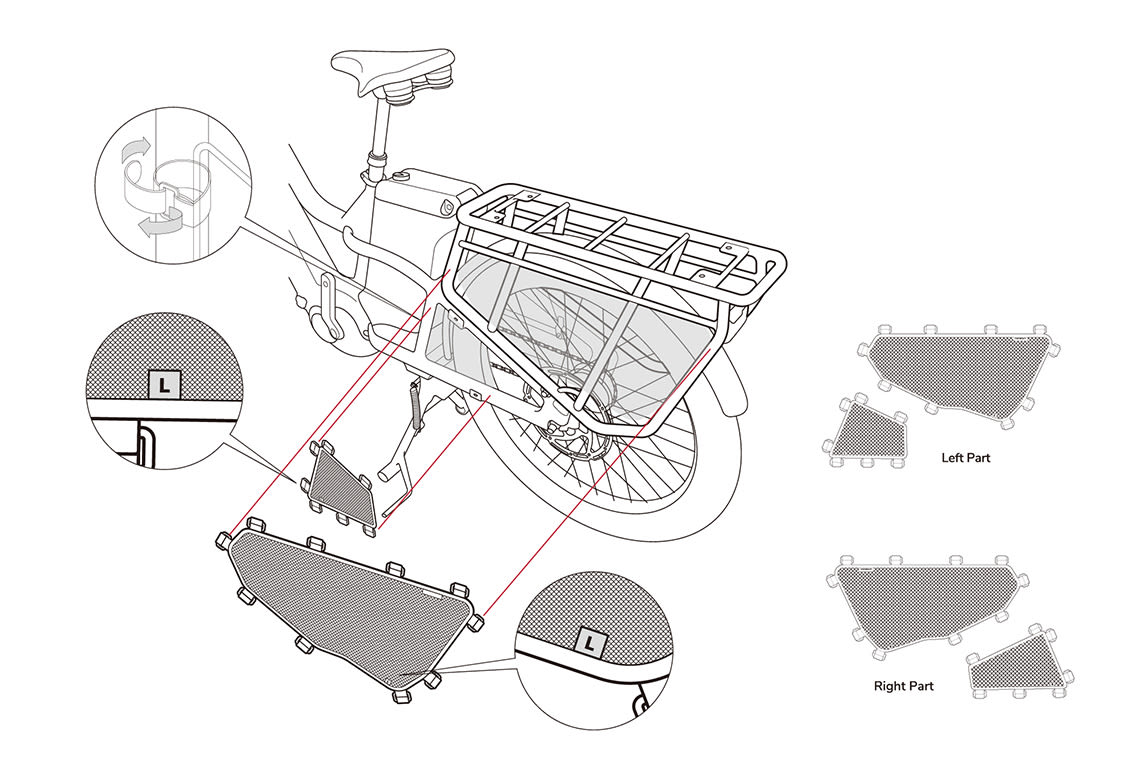 L

L

Left Part

Right Part