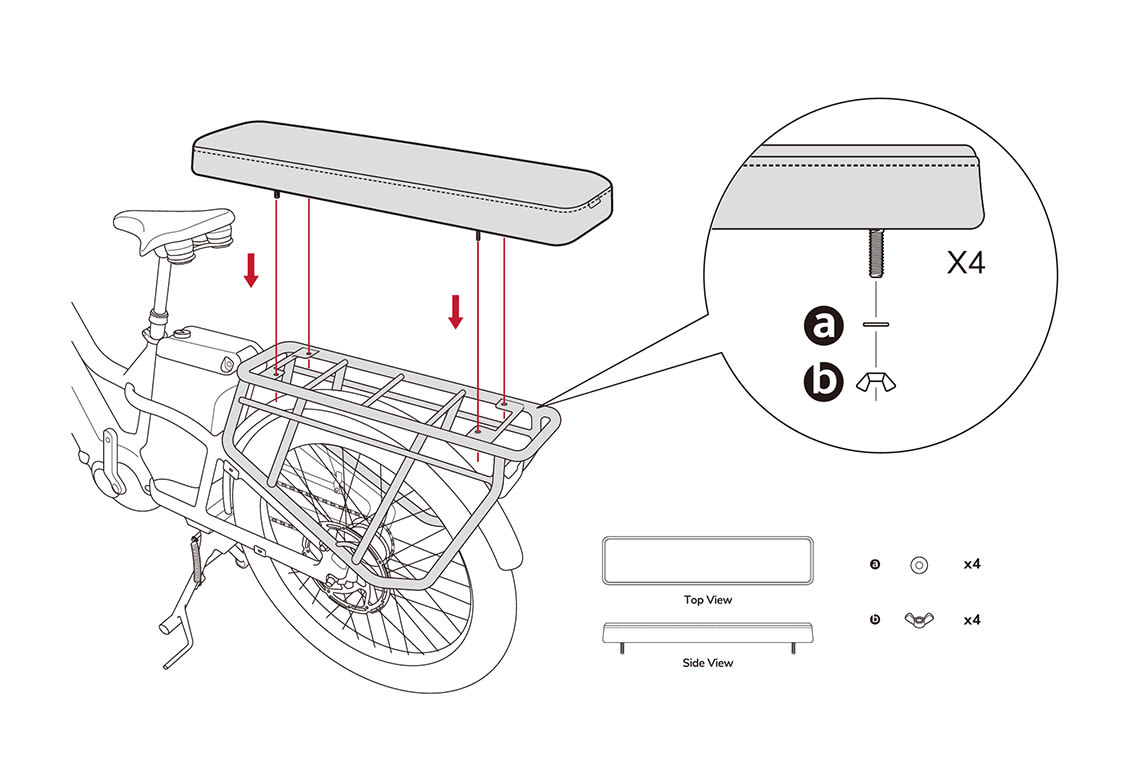 X4

a

b

Top View

Side View

a x4

b x4