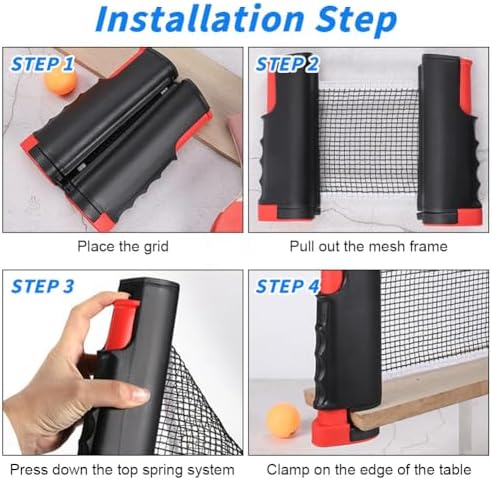 Installation Step

STEP 1

Place the grid

STEP 2

Pull out the mesh frame

STEP 3

Press down the top spring system

STEP 4

Clamp on the edge of the table