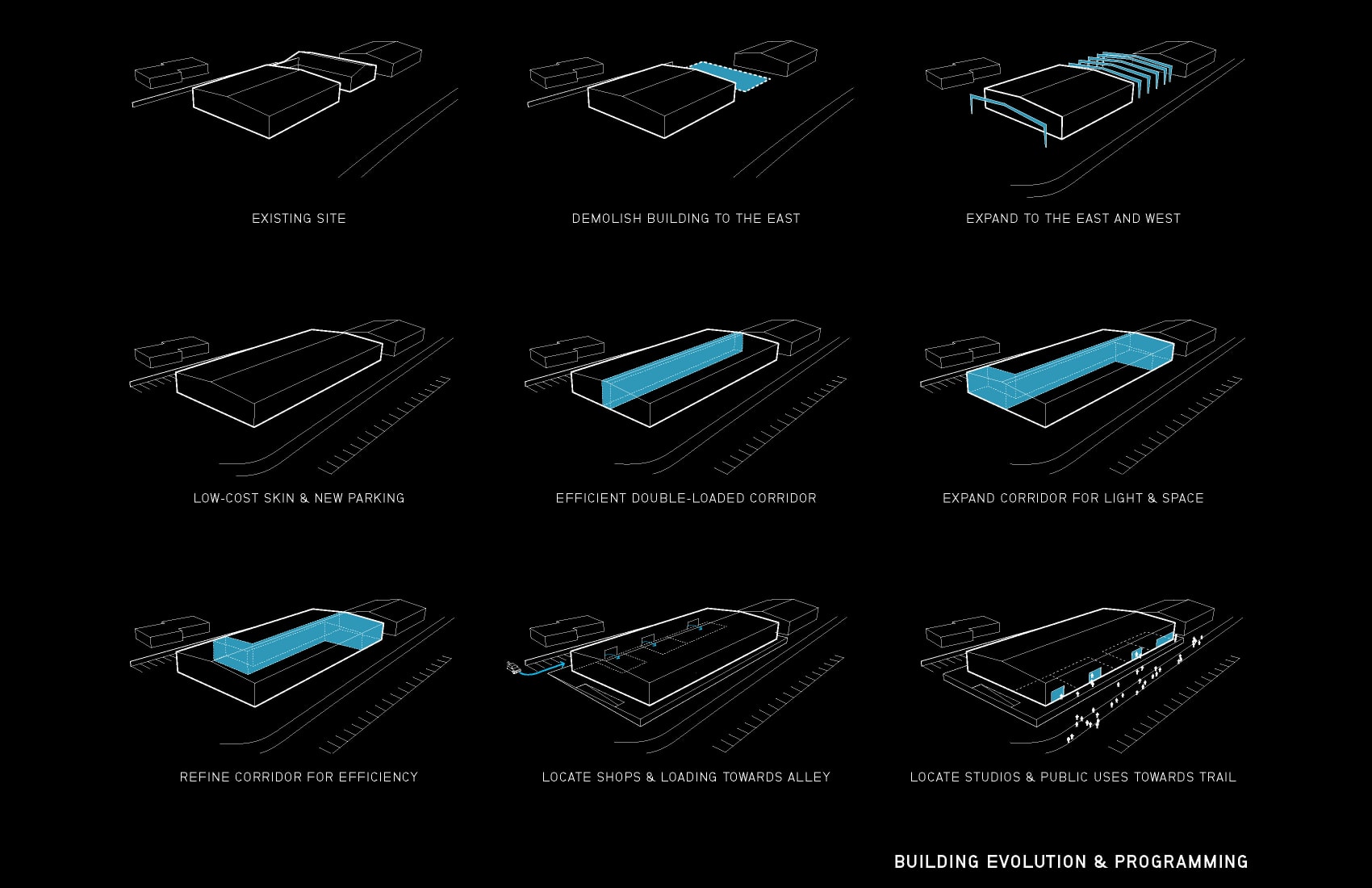 EXISTING SITE

DEMOLISH BUILDING TO THE EAST

EXPAND TO THE EAST AND WEST

LOW-COST SKIN & NEW PARKING

EFFICIENT DOUBLE-LOADED CORRIDOR

EXPAND CORRIDOR FOR LIGHT & SPACE

REFINE CORRIDOR FOR EFFICIENCY

LOCATE SHOPS & LOADING TOWARDS ALLEY

LOCATE STUDIOS & PUBLIC USES TOWARDS TRAIL

BUILDING EVOLUTION & PROGRAMMING