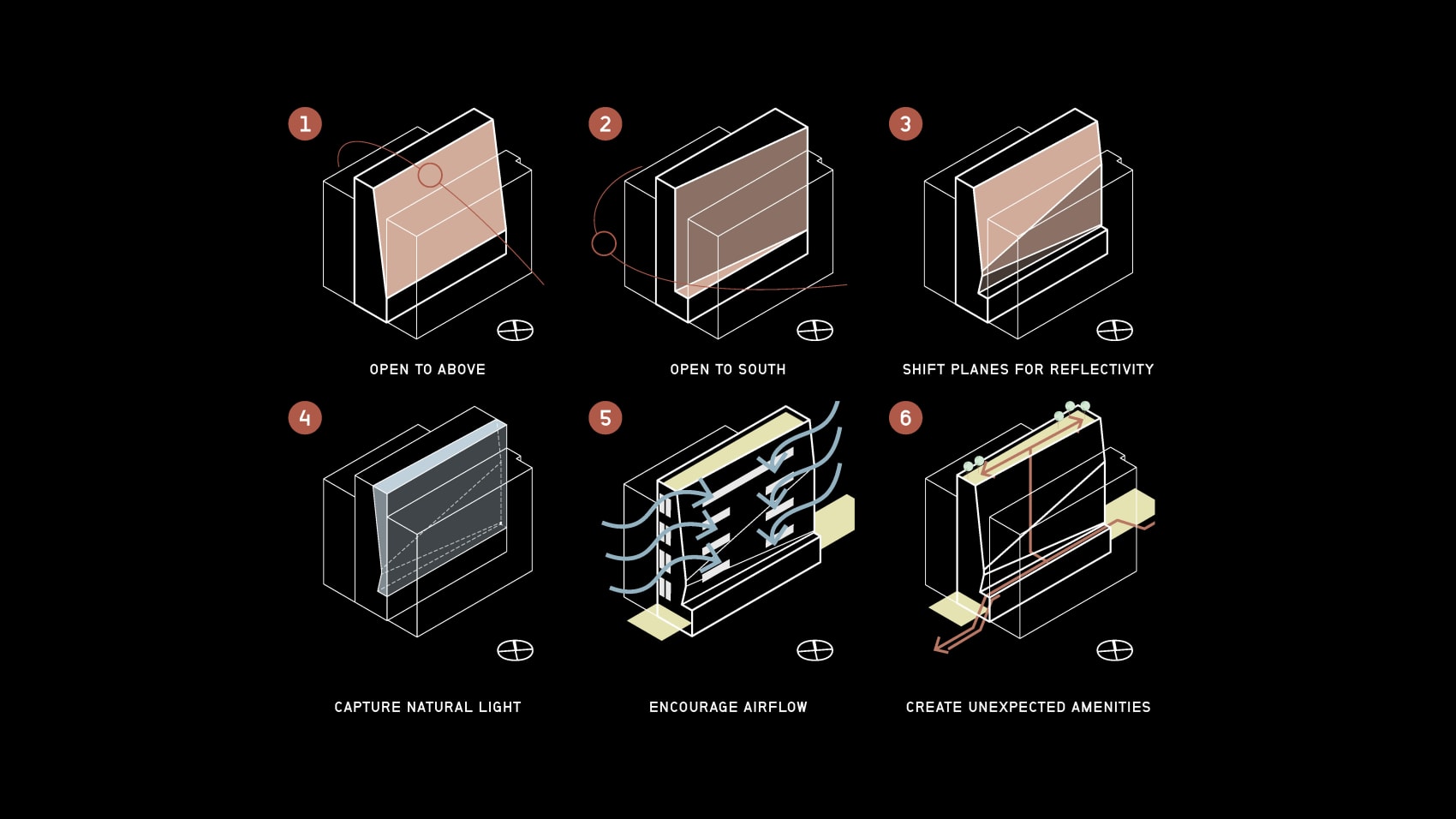 1

OPEN TO ABOVE

2

OPEN TO SOUTH

3

SHIFT PLANES FOR REFLECTIVITY

4

CAPTURE NATURAL LIGHT

5

ENCOURAGE AIRFLOW

6

CREATE UNEXPECTED AMENITIES