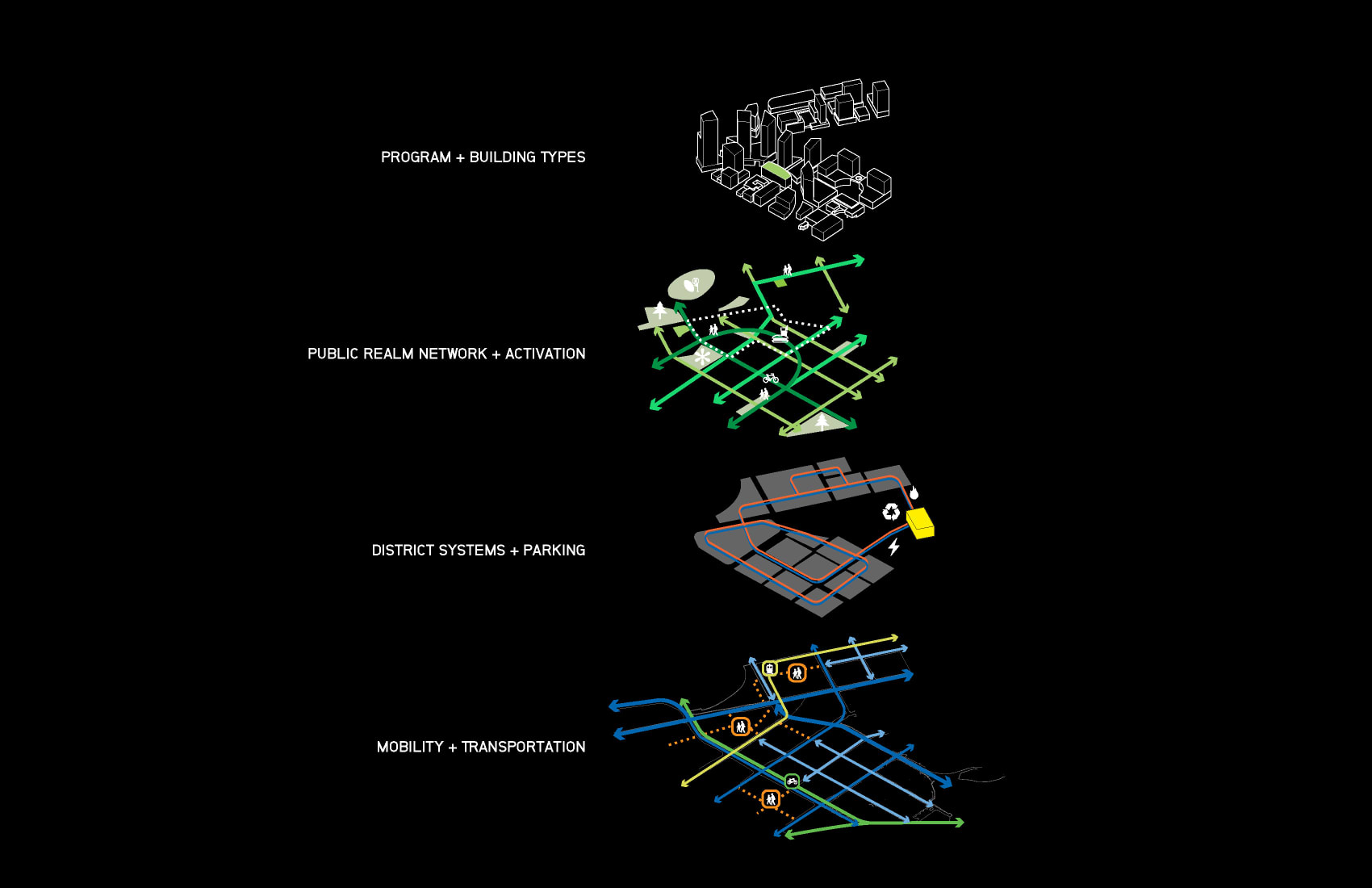 PROGRAM + BUILDING TYPES

PUBLIC REALM NETWORK + ACTIVATION

DISTRICT SYSTEMS + PARKING

MOBILITY + TRANSPORTATION