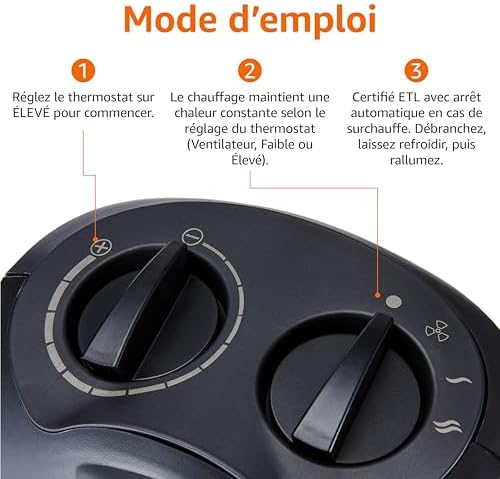 Mode d'emploi

1
Réglez le thermostat sur ÉLEVÉ pour commencer.

2
Le chauffage maintient une chaleur constante selon le réglage du thermostat (Ventilateur, Faible ou Élevé).

3
Certifié ETL avec arrêt automatique en cas de surchauffe. Débranchez, laissez refroidir, puis rallumez.