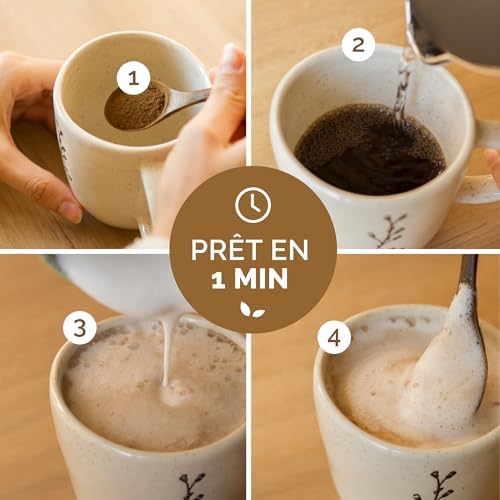 1

2

PRÊT EN
1 MIN

3

4