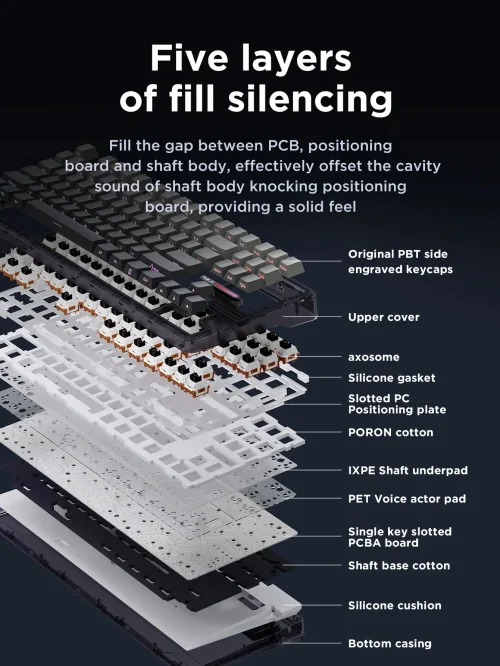 Five layers of fill silencing

Fill the gap between PCB, positioning board and shaft body, effectively offset the cavity sound of shaft body knocking positioning board, providing a solid feel

Original PBT side engraved keycaps

Upper cover

axosome

Silicone gasket

Slotted PC Positioning plate

PORON cotton

IXPE Shaft underpad

PET Voice actor pad

Single key slotted PCBA board

Shaft base cotton

Silicone cushion

Bottom casing