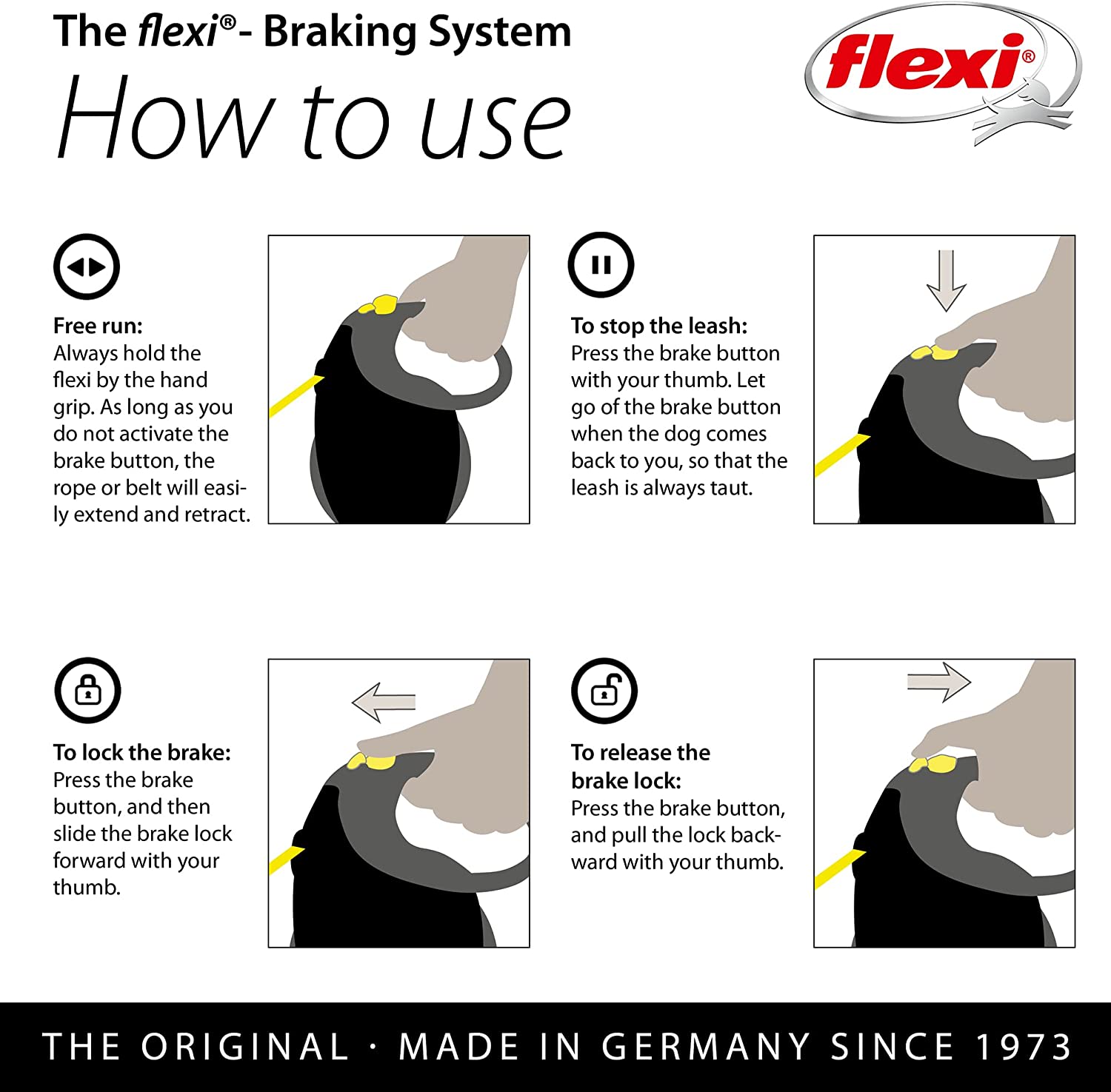 The flexi®- Braking System

How to use

flexi®

Free run:
Always hold the flexi by the hand grip. As long as you do not activate the brake button, the rope or belt will easily extend and retract.

To stop the leash:
Press the brake button with your thumb. Let go of the brake button when the dog comes back to you, so that the leash is always taut.

To lock the brake:
Press the brake button, and then slide the brake lock forward with your thumb.

To release the brake lock:
Press the brake button, and pull the lock backward with your thumb.

THE ORIGINAL · MADE IN GERMANY SINCE 1973