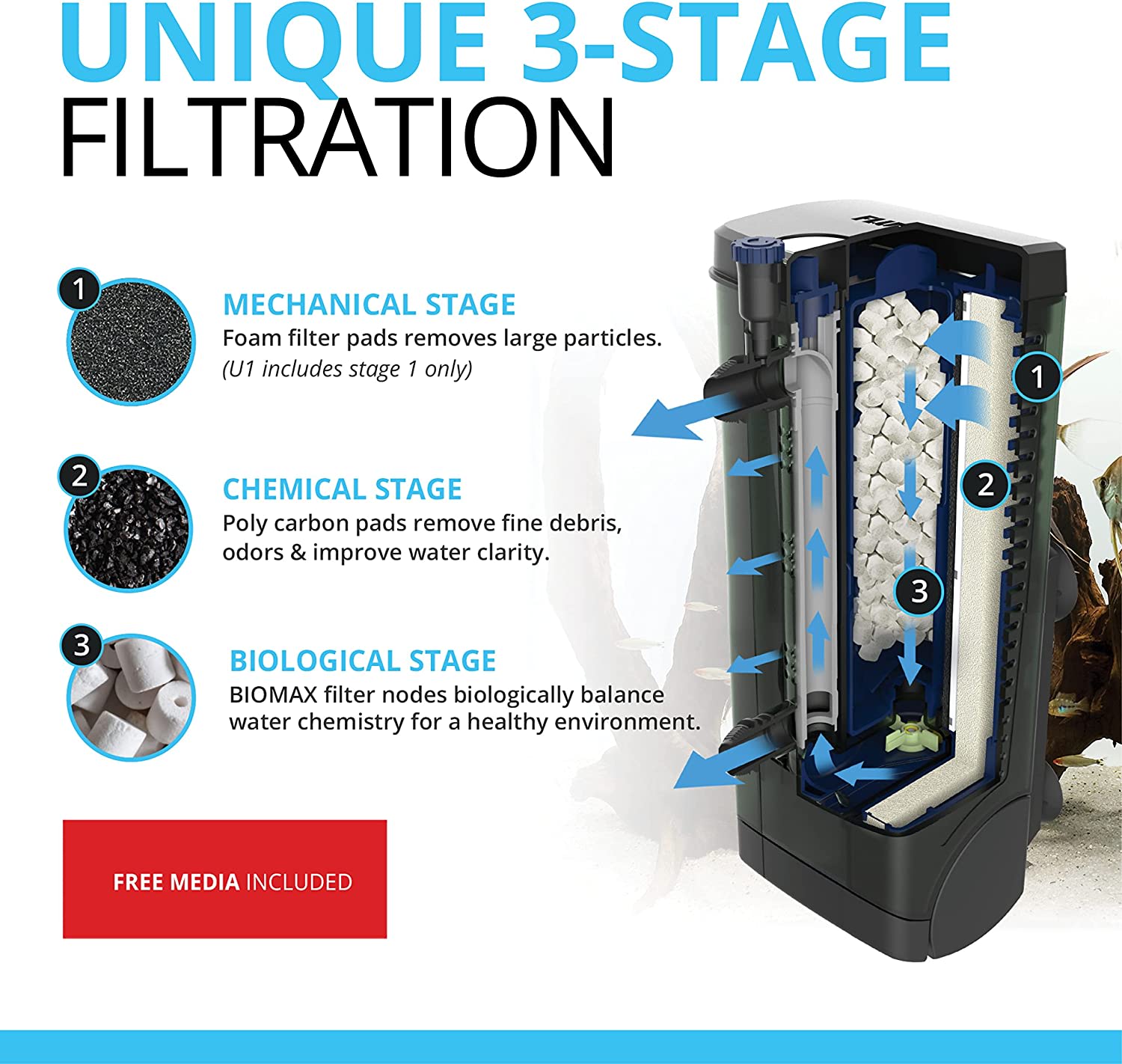 UNIQUE 3-STAGE
FILTRATION

1

MECHANICAL STAGE
Foam filter pads removes large particles.
(U1 includes stage 1 only)

2

CHEMICAL STAGE
Poly carbon pads remove fine debris, odors & improve water clarity.

3

BIOLOGICAL STAGE
BIOMAX filter nodes biologically balance water chemistry for a healthy environment.

FREE MEDIA INCLUDED

1
2
3