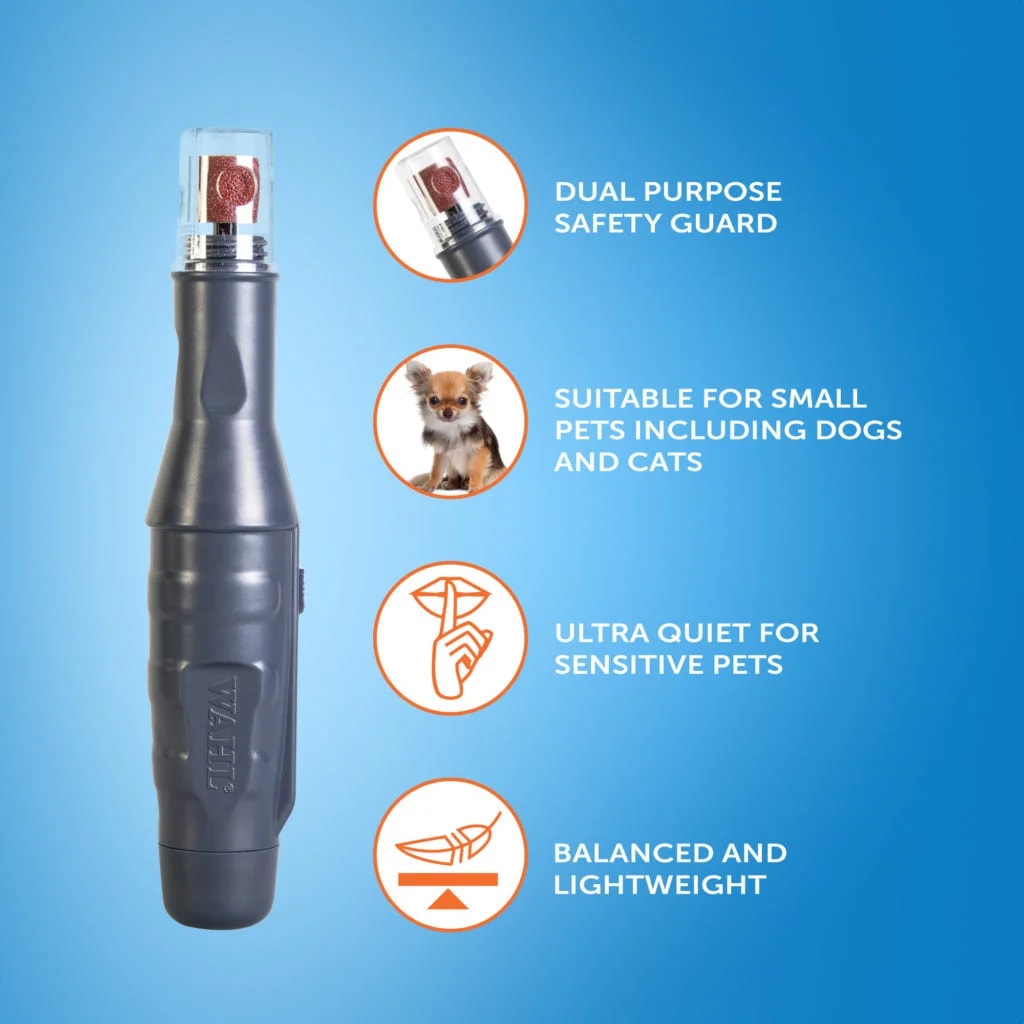 WAHL®

DUAL PURPOSE SAFETY GUARD

SUITABLE FOR SMALL PETS INCLUDING DOGS AND CATS

ULTRA QUIET FOR SENSITIVE PETS

BALANCED AND LIGHTWEIGHT