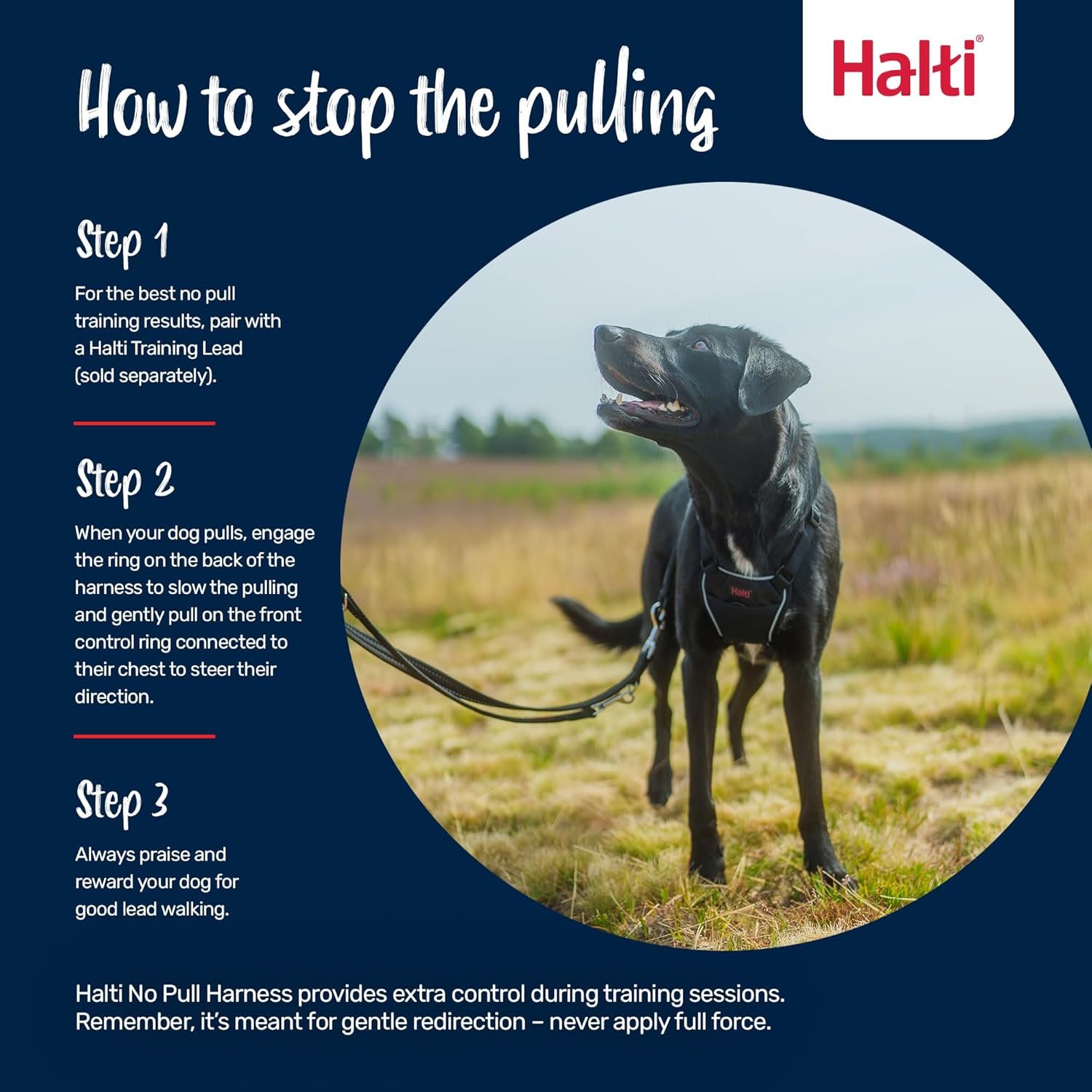 How to stop the pulling

Halti®

Step 1

For the best no pull training results, pair with a Halti Training Lead (sold separately).

Step 2

When your dog pulls, engage the ring on the back of the harness to slow the pulling and gently pull on the front control ring connected to their chest to steer their direction.

Step 3

Always praise and reward your dog for good lead walking.

Halti

Halti No Pull Harness provides extra control during training sessions. Remember, it's meant for gentle redirection – never apply full force.