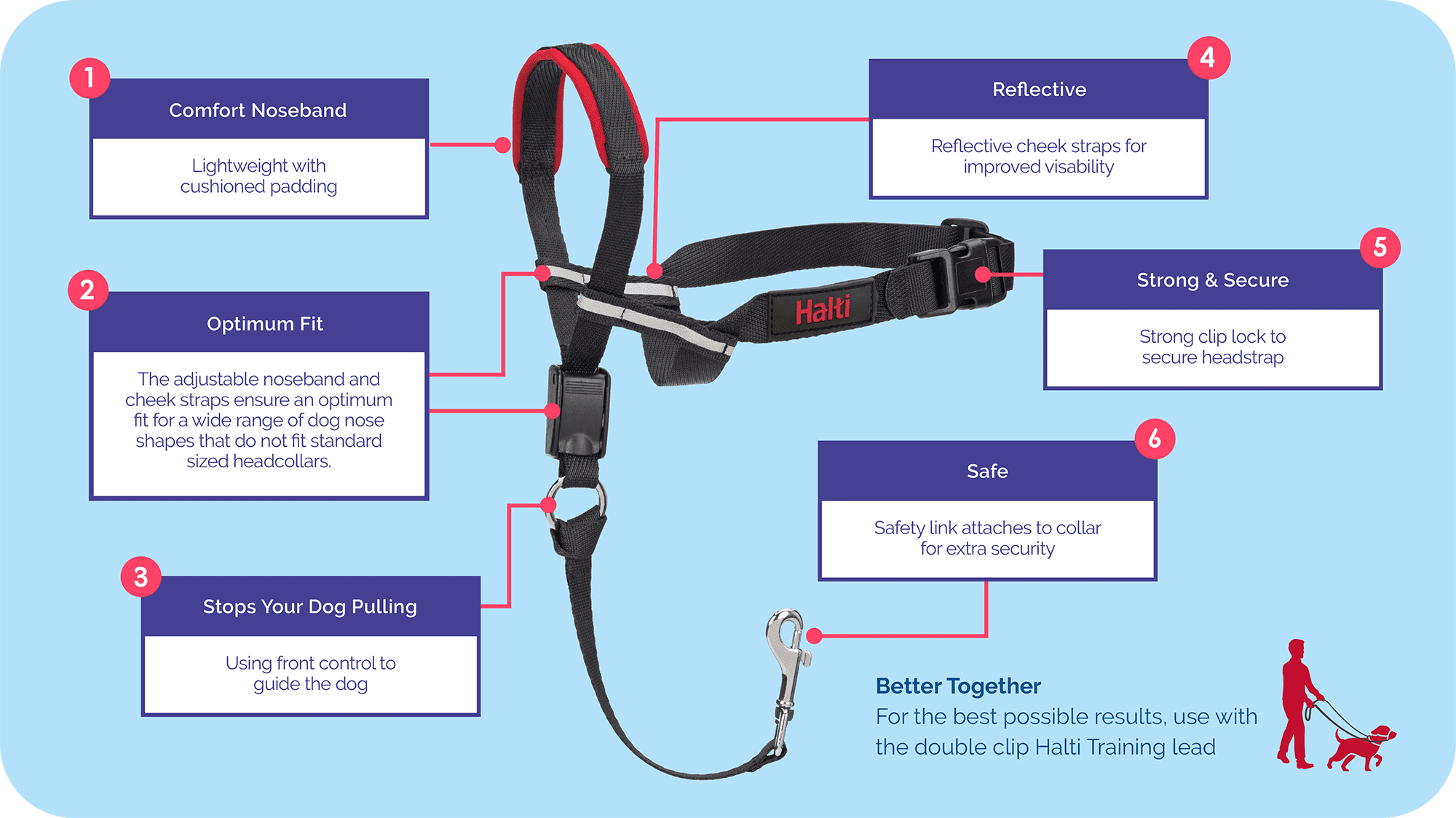 1
Comfort Noseband
Lightweight with cushioned padding

2
Optimum Fit
The adjustable noseband and cheek straps ensure an optimum fit for a wide range of dog nose shapes that do not fit standard sized headcollars.

3
Stops Your Dog Pulling
Using front control to guide the dog

Halti

4
Reflective
Reflective cheek straps for improved visability

5
Strong & Secure
Strong clip lock to secure headstrap

6
Safe
Safety link attaches to collar for extra security

Better Together
For the best possible results, use with the double clip Halti Training lead