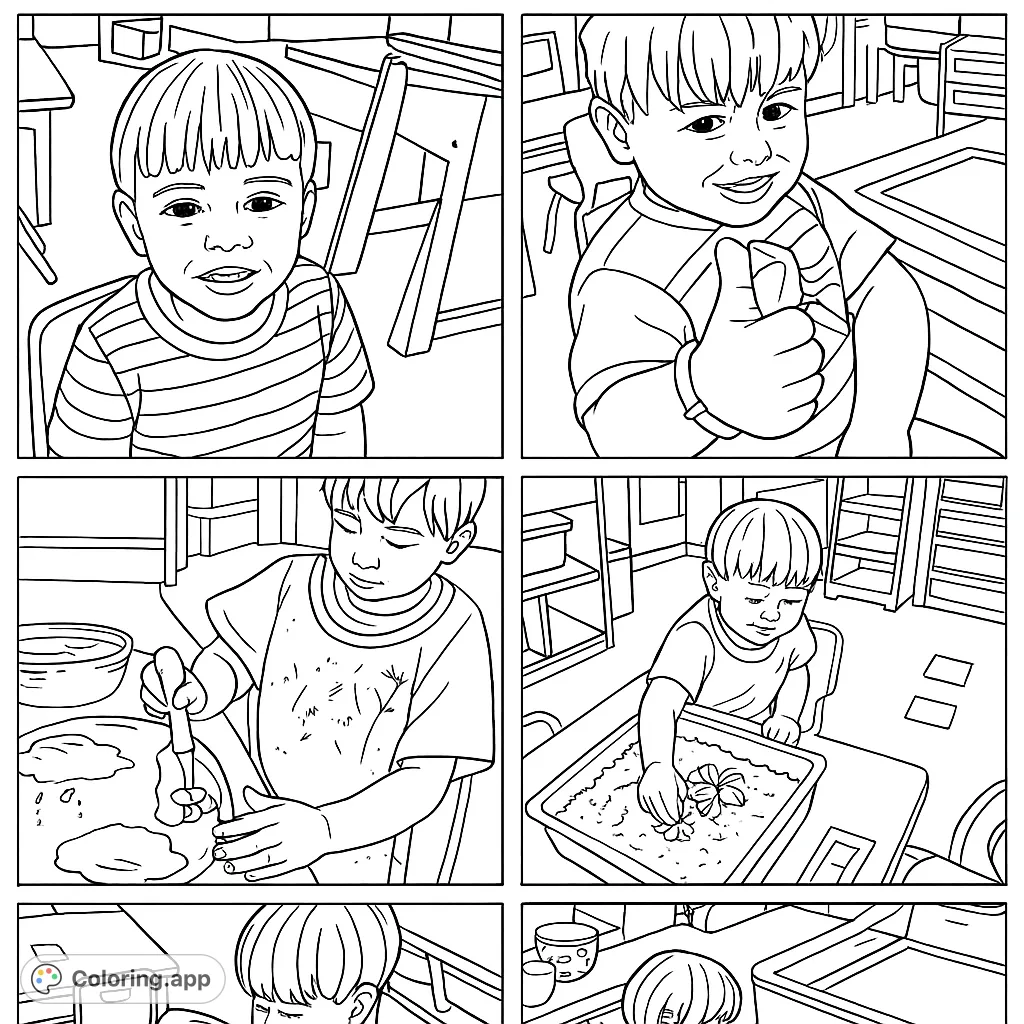 Coloring.app