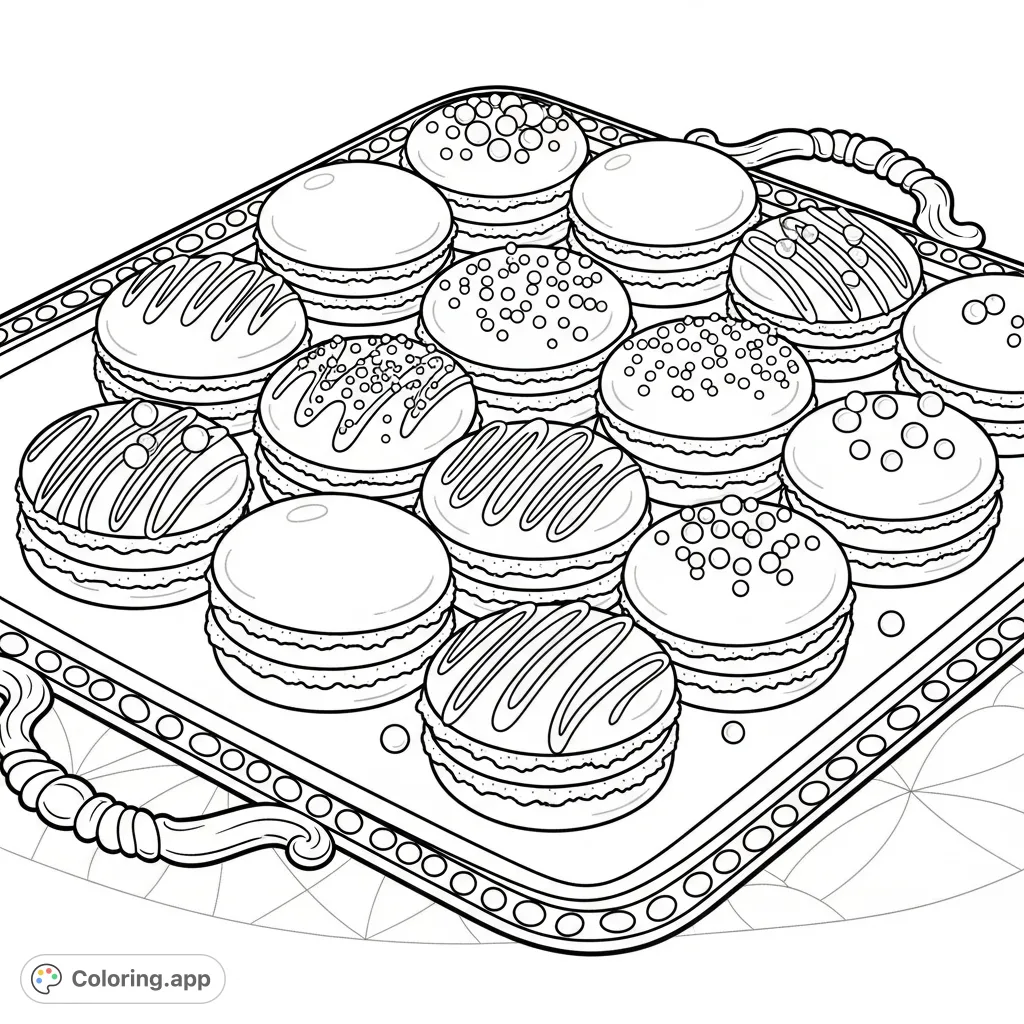 Coloring.app