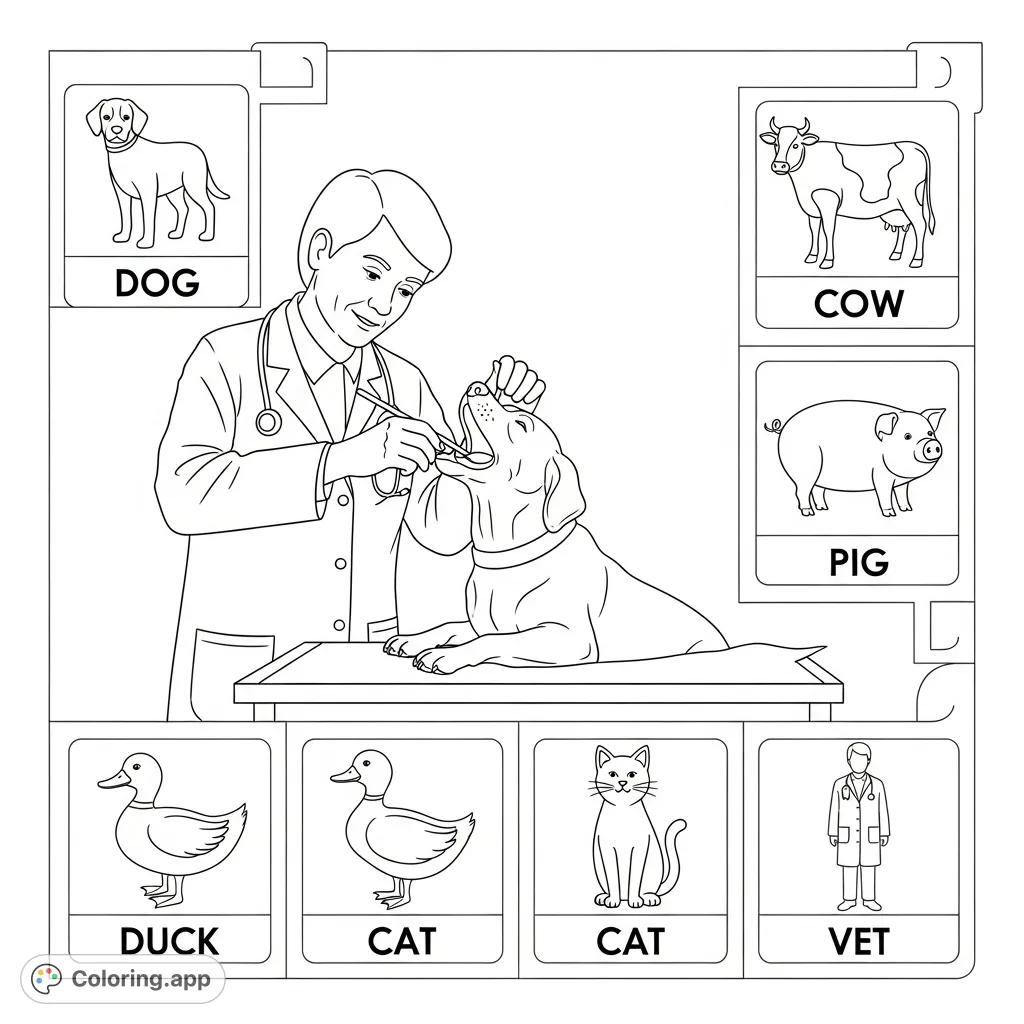 DOG

COW

PIG

DUCK

CAT

CAT

VET

Coloring.app