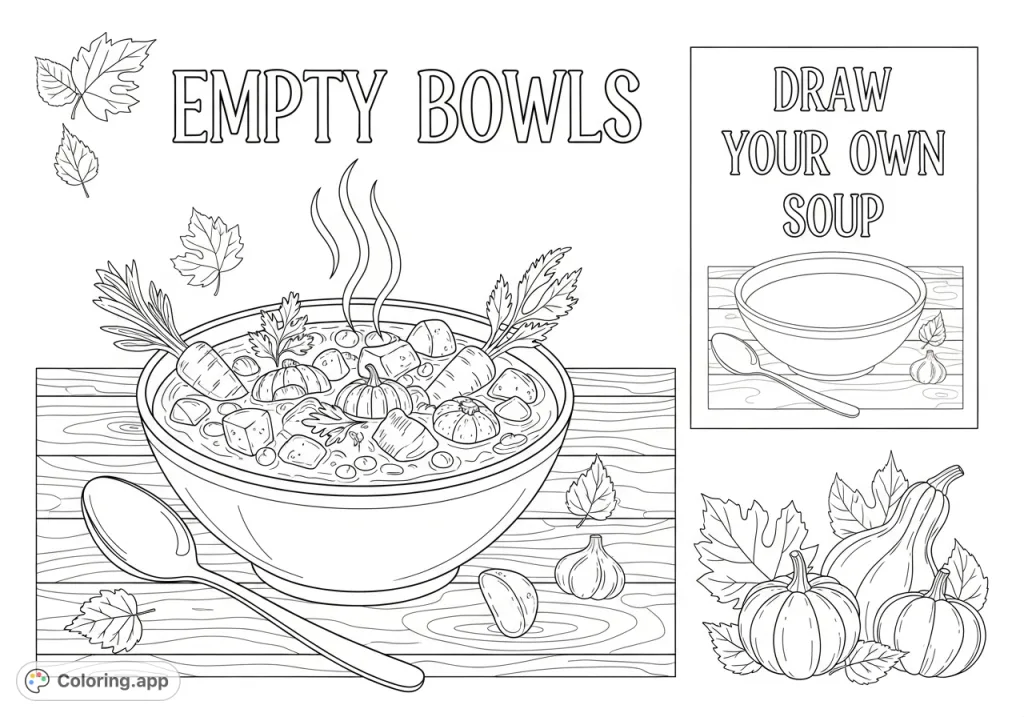 EMPTY BOWLS

DRAW YOUR OWN SOUP

Coloring.app