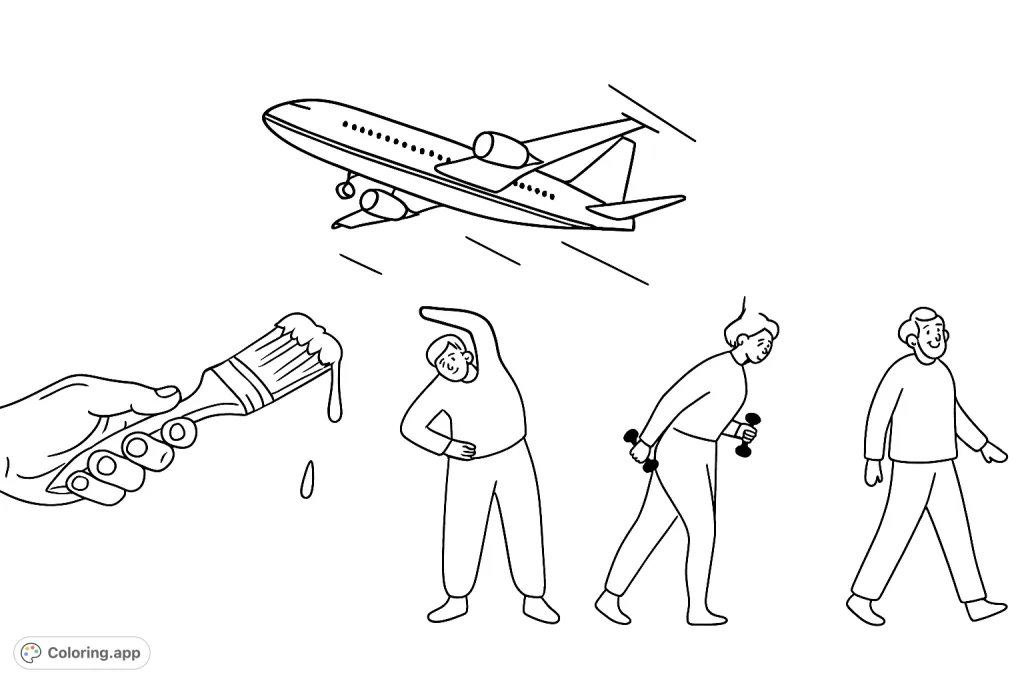 Coloring.app