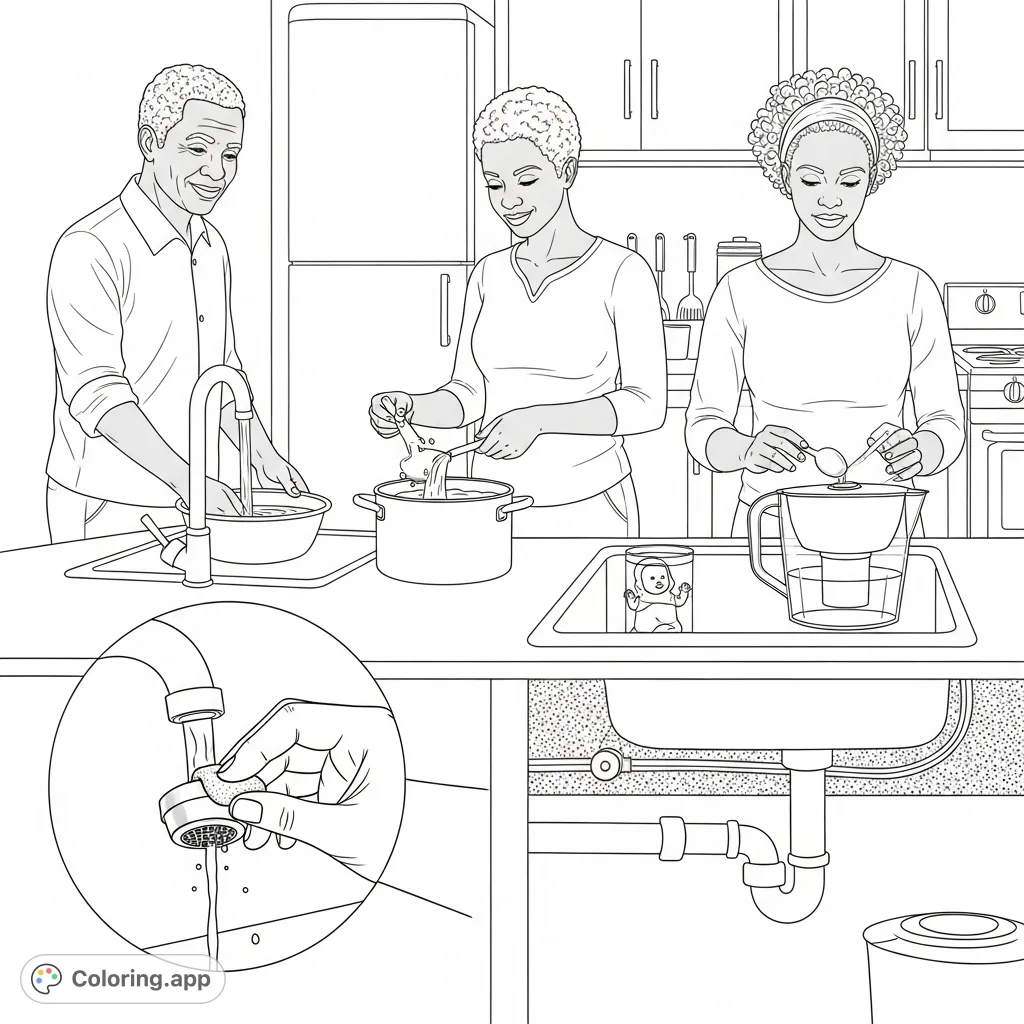 Coloring.app