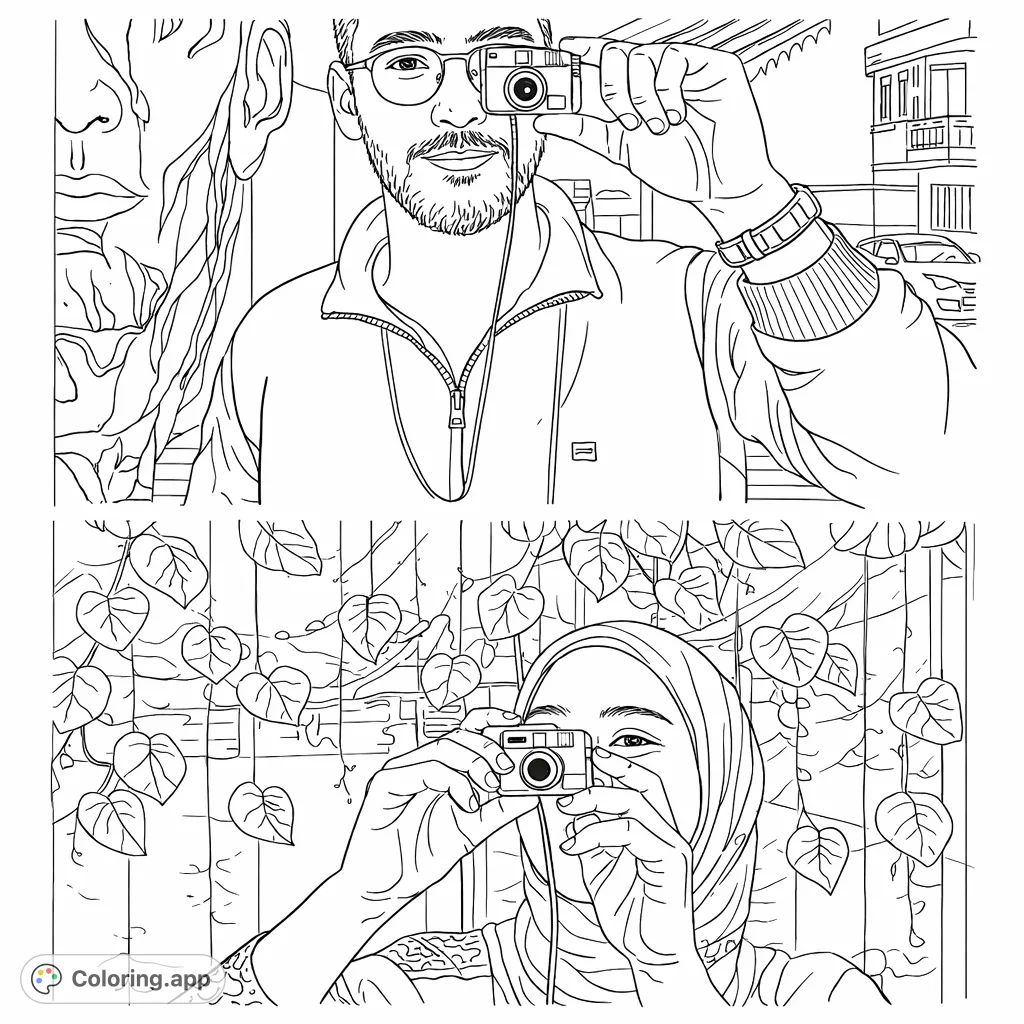 Coloring.app