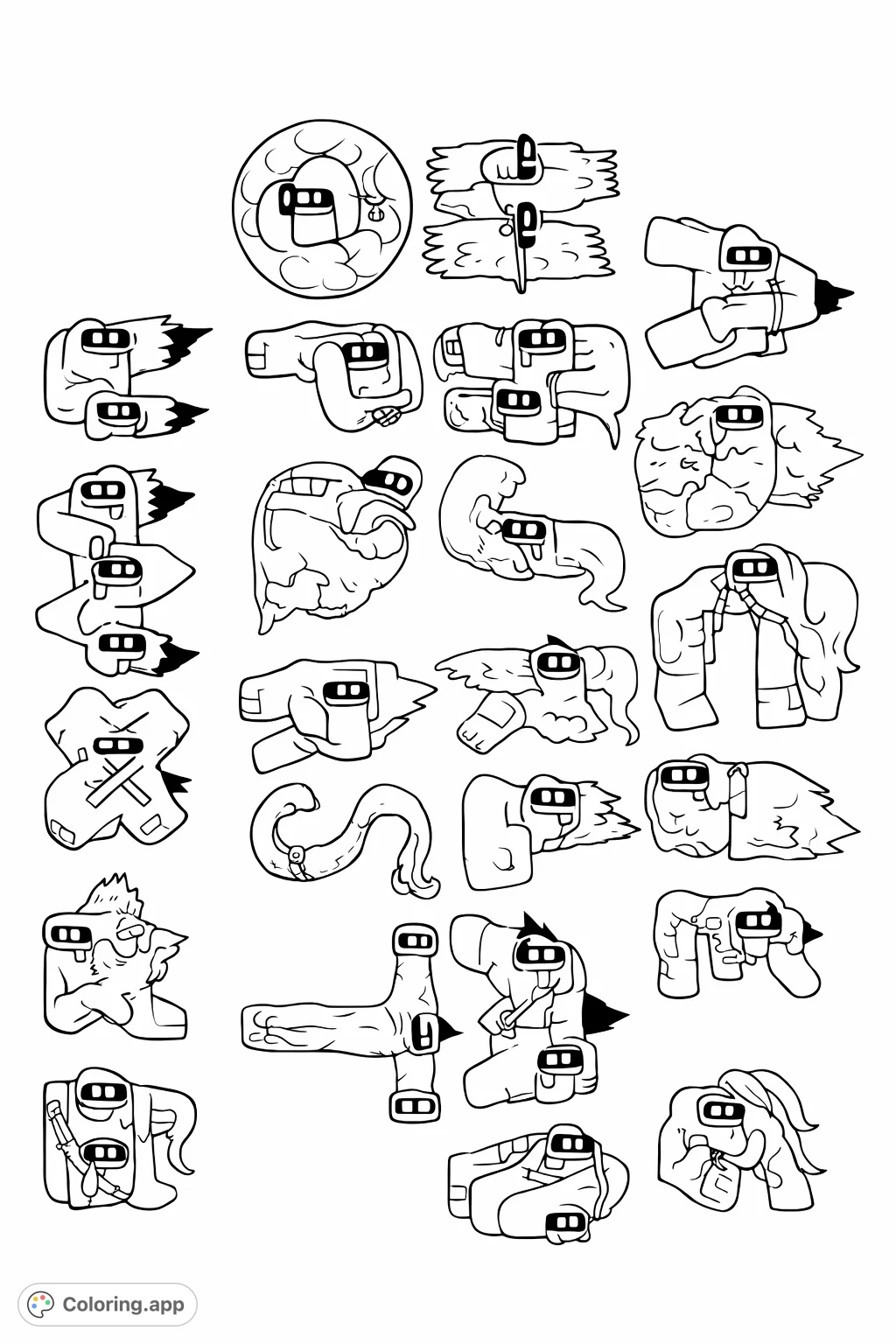 Coloring.app