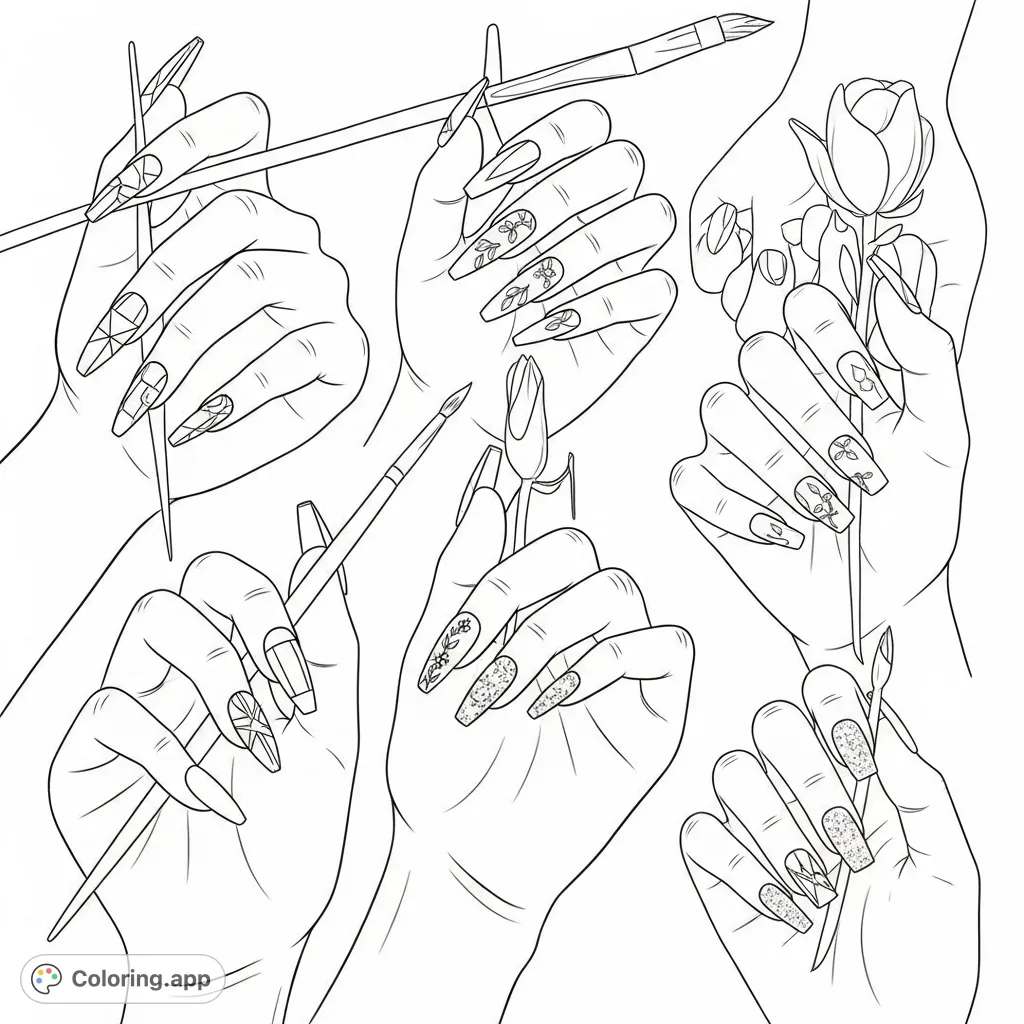 Coloring.app