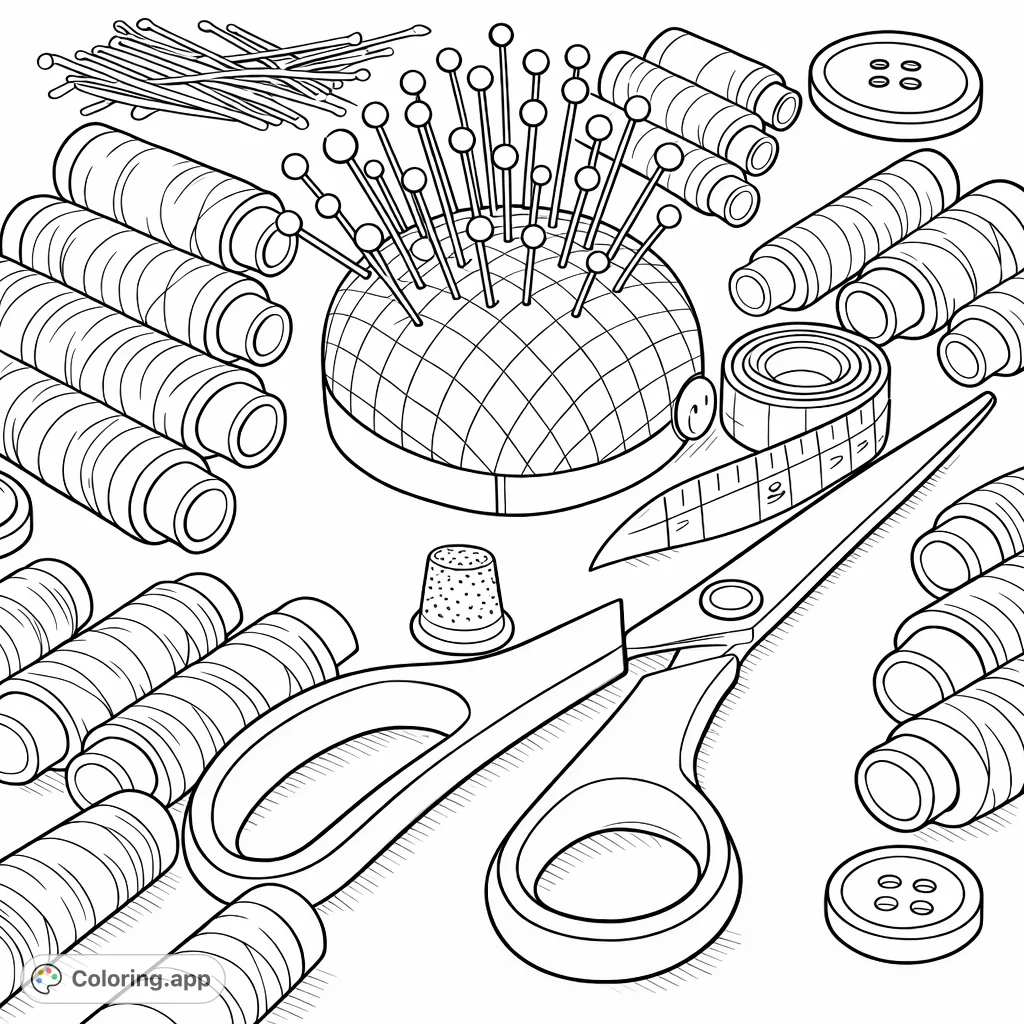 Coloring.app