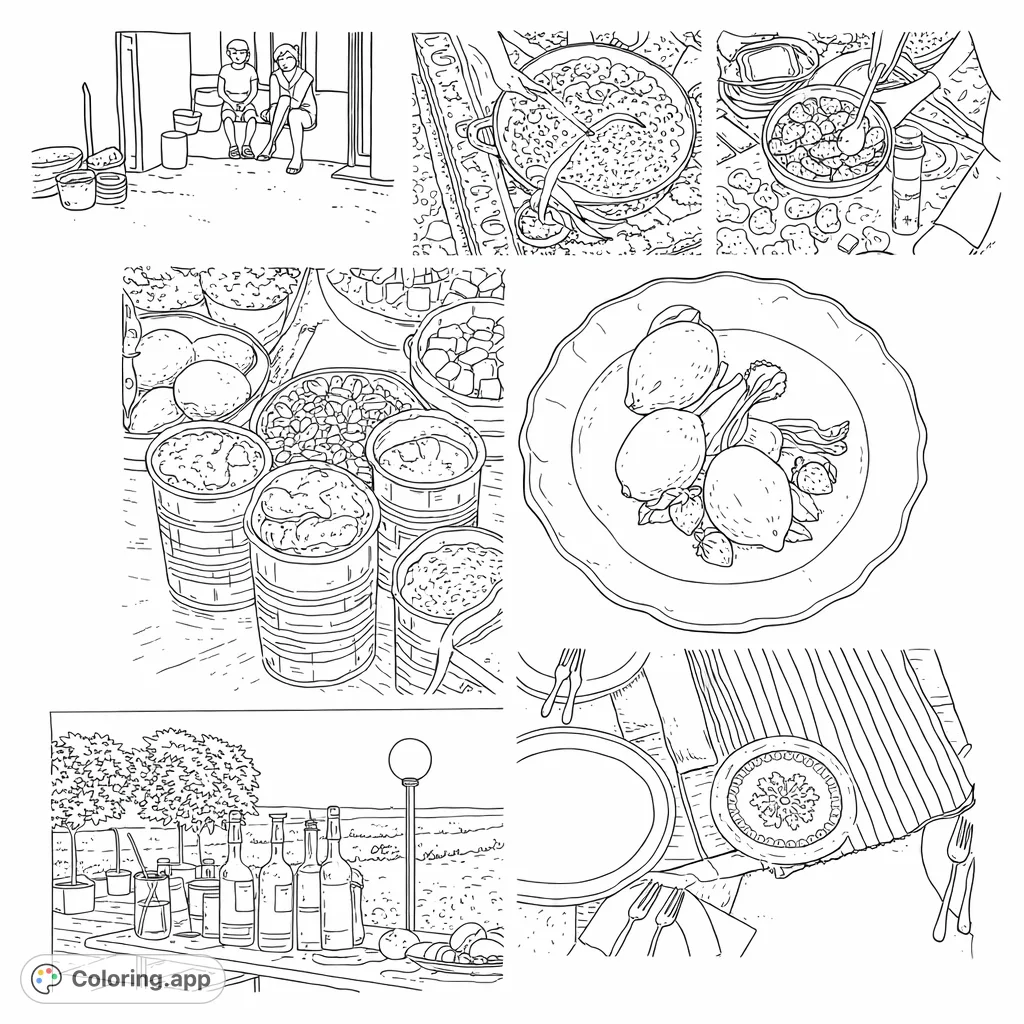 Coloring.app