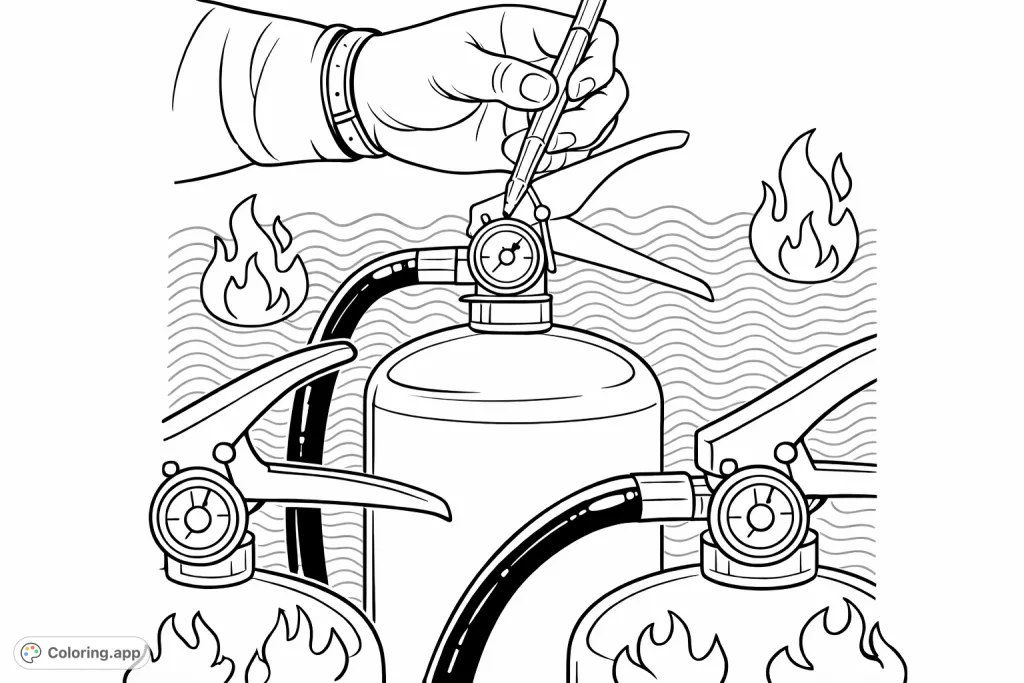 Coloring.app