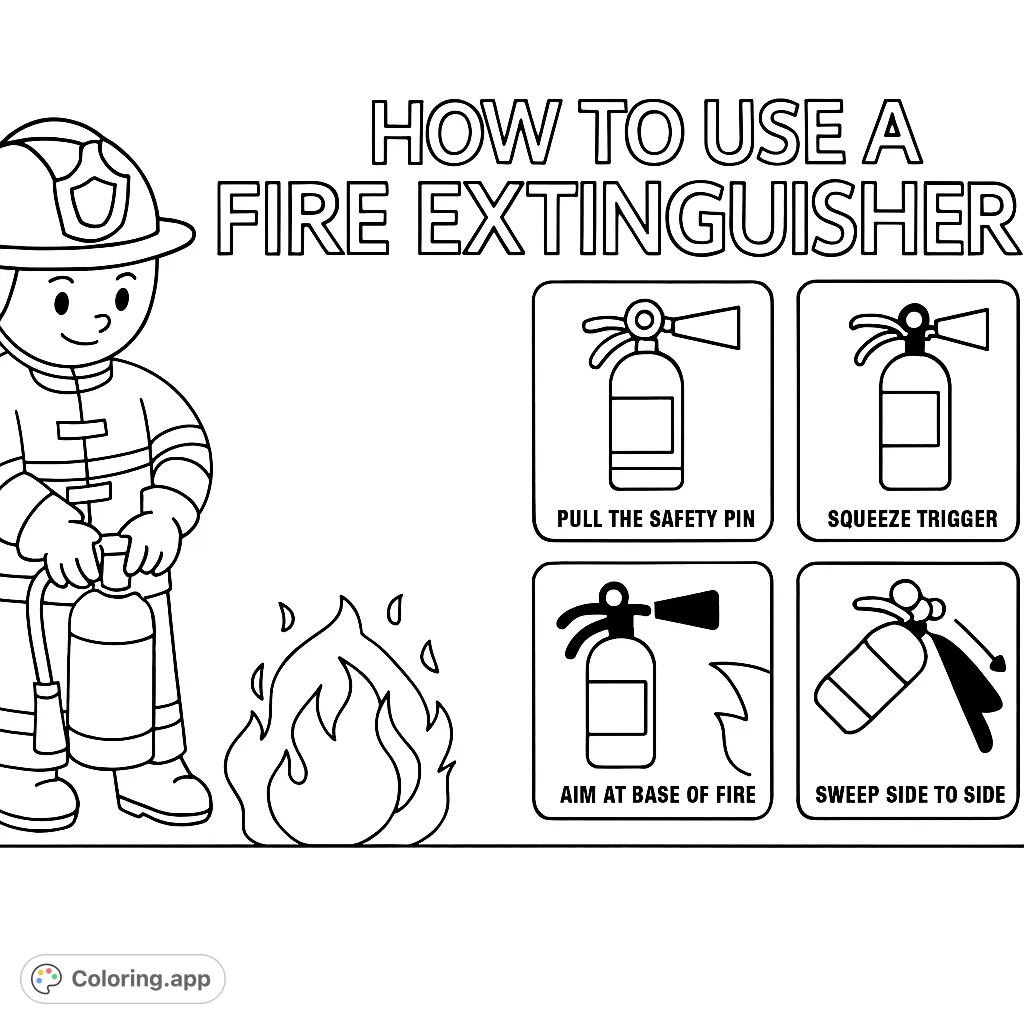 HOW TO USE A FIRE EXTINGUISHER

PULL THE SAFETY PIN

SQUEEZE TRIGGER

AIM AT BASE OF FIRE

SWEEP SIDE TO SIDE

Coloring.app