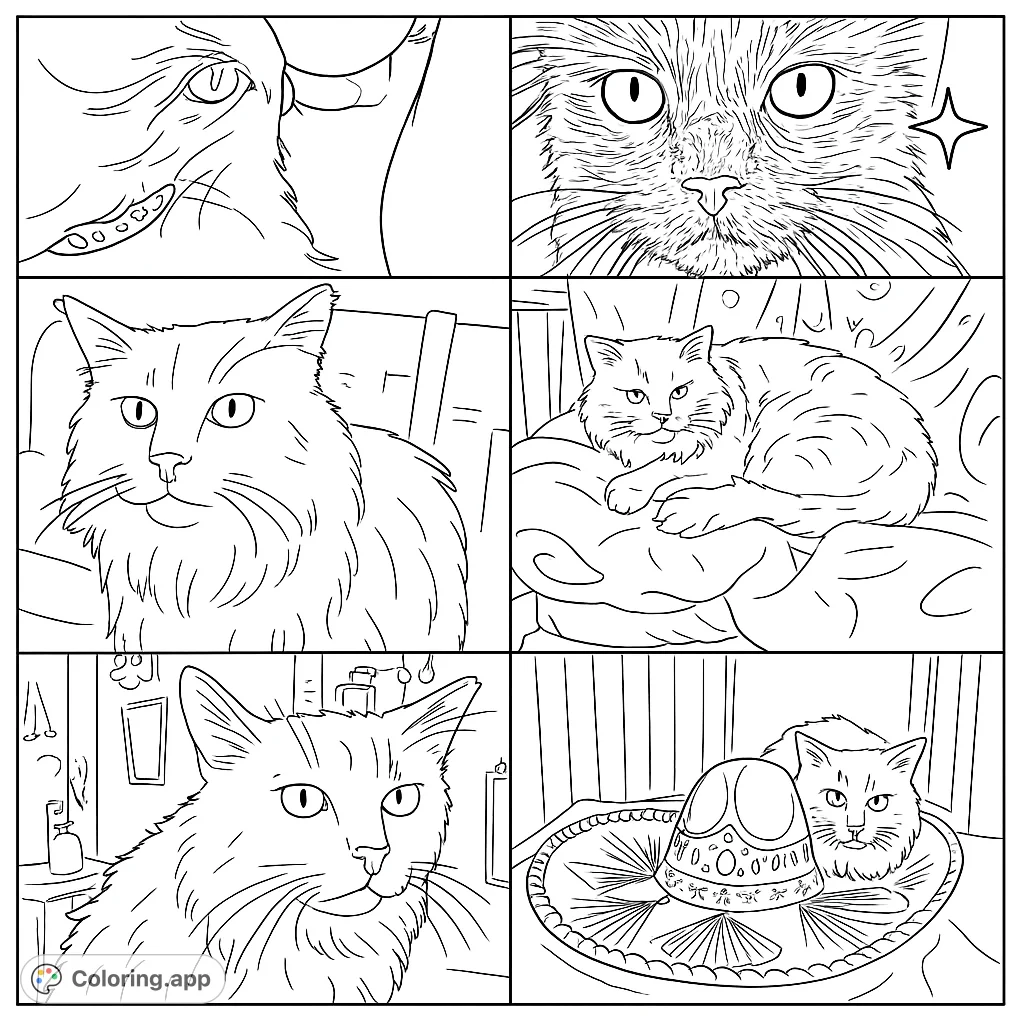 Coloring.app