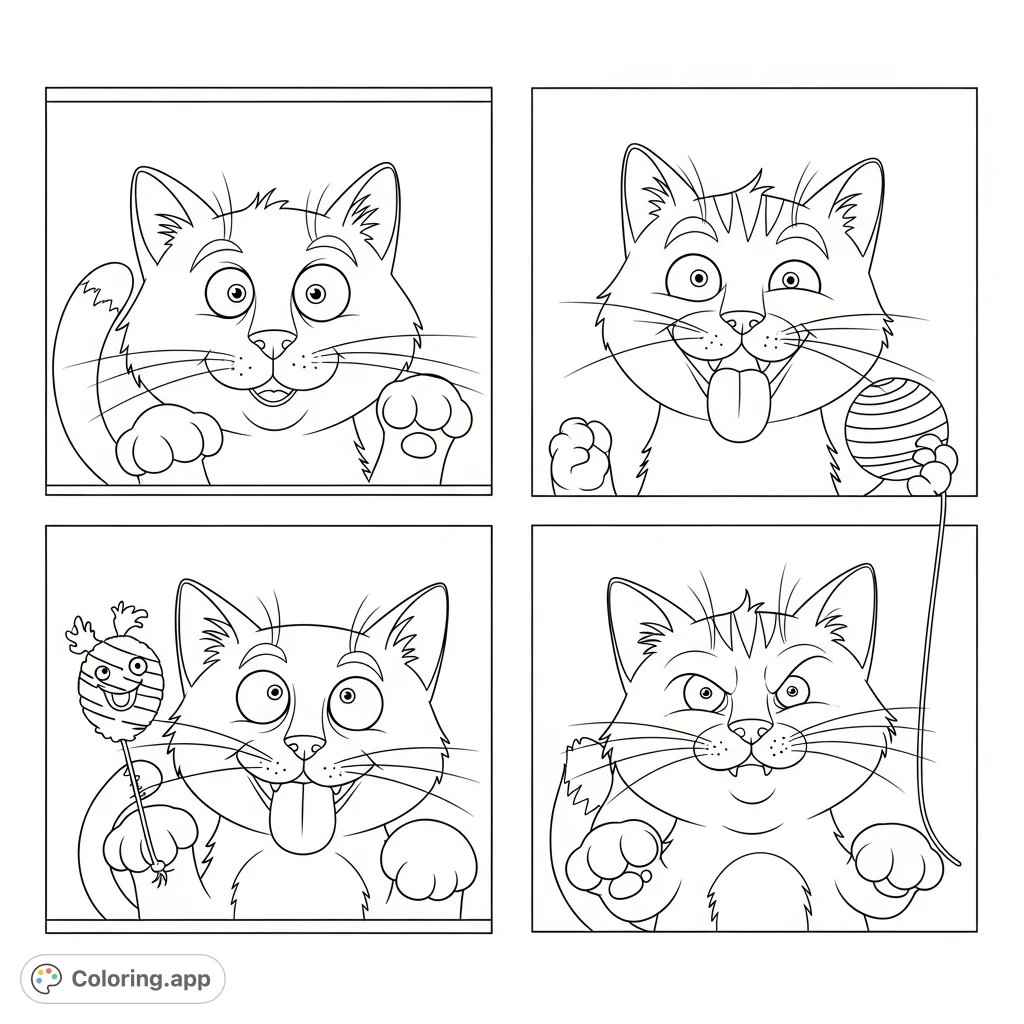 Coloring.app