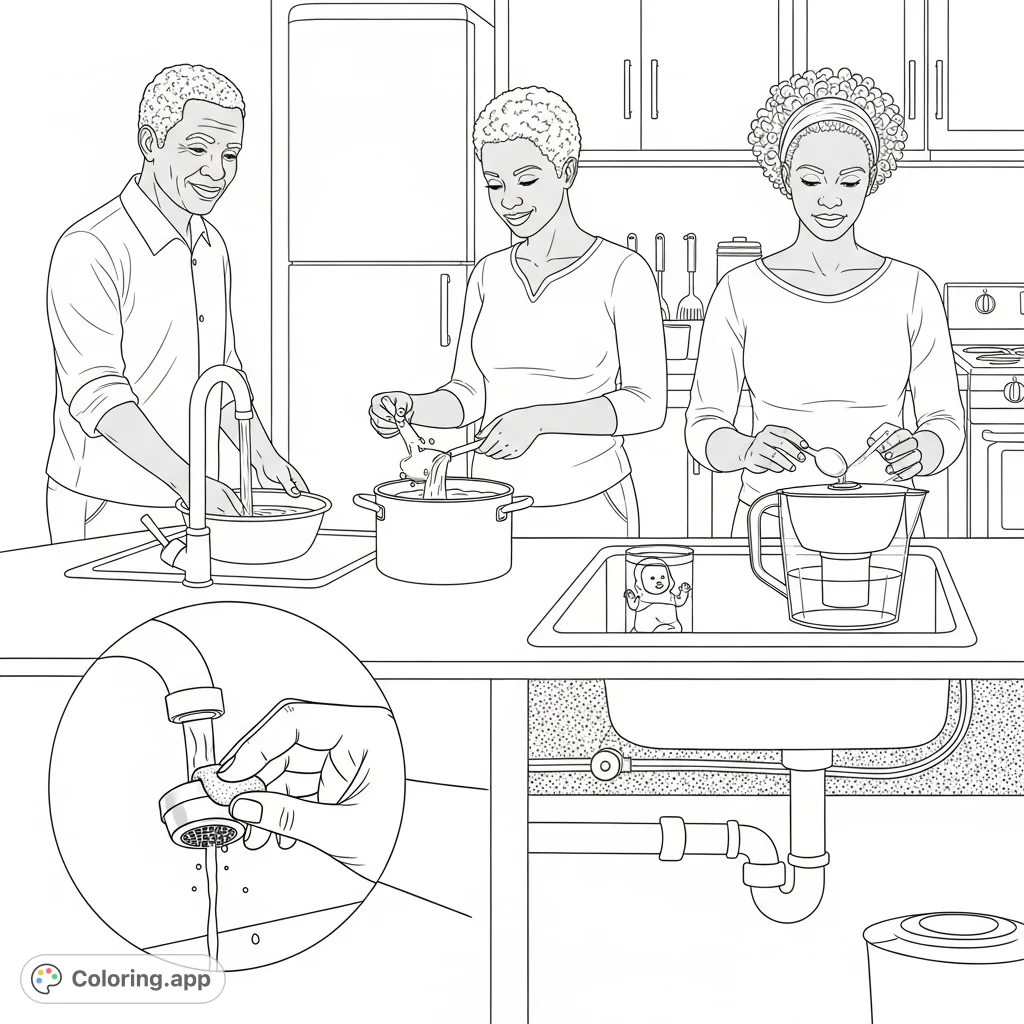 Coloring.app