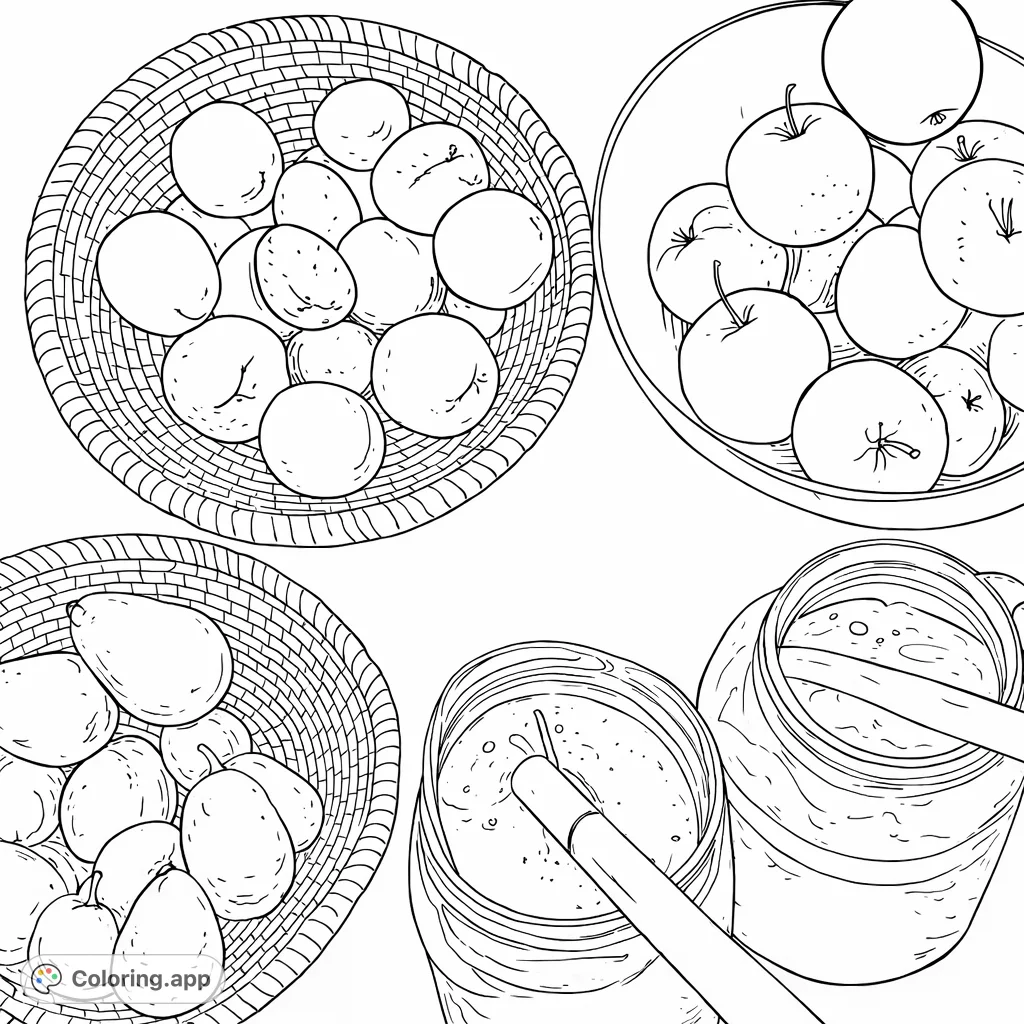 Coloring.app