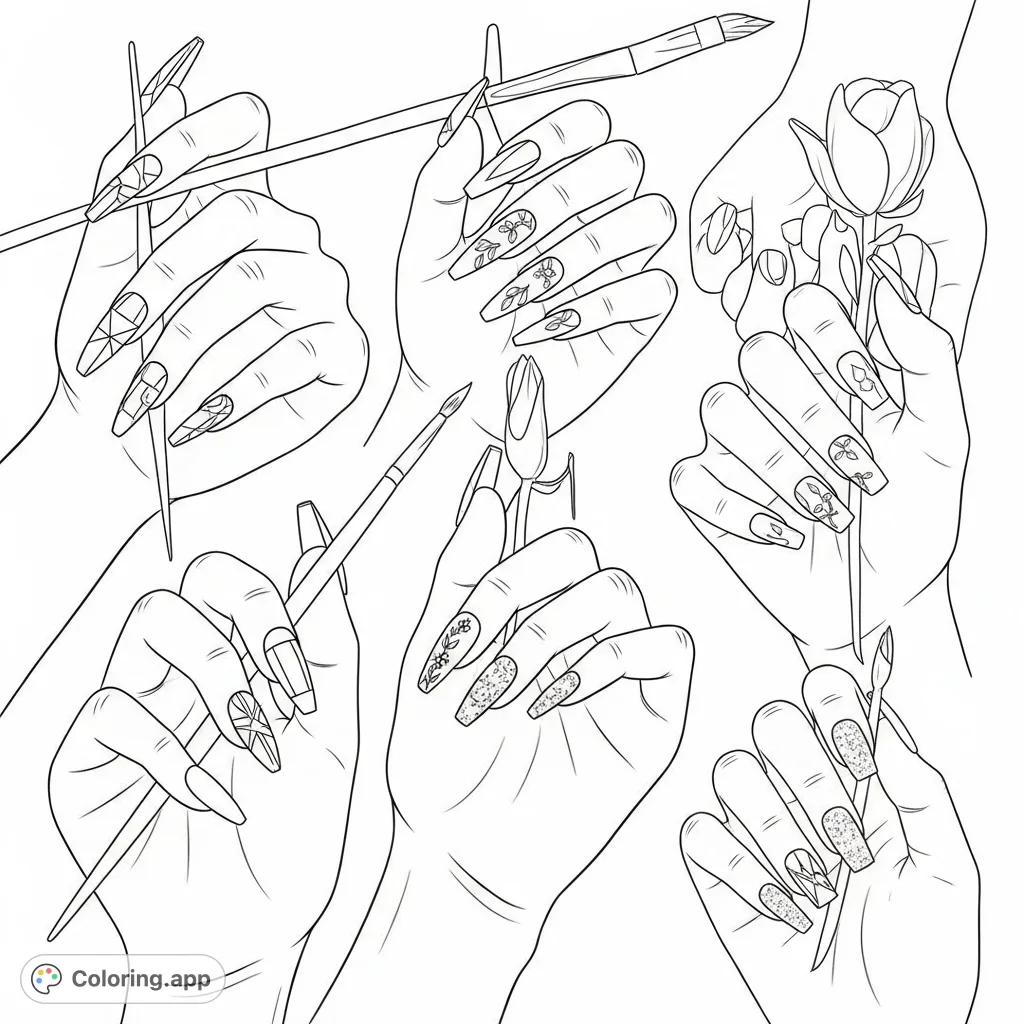 Coloring.app