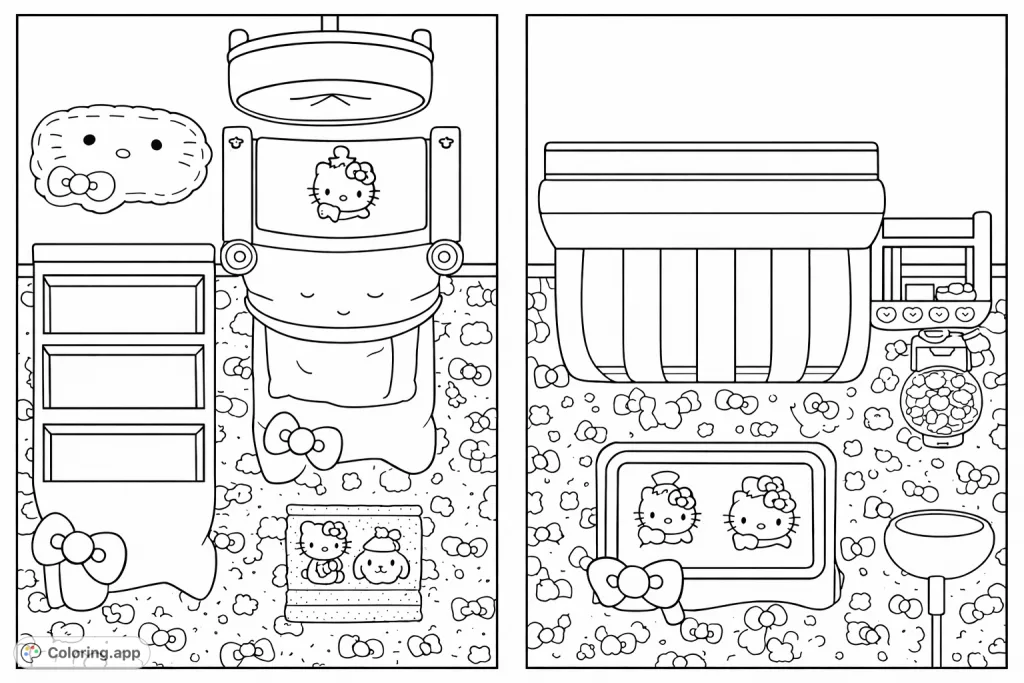 Coloring.app