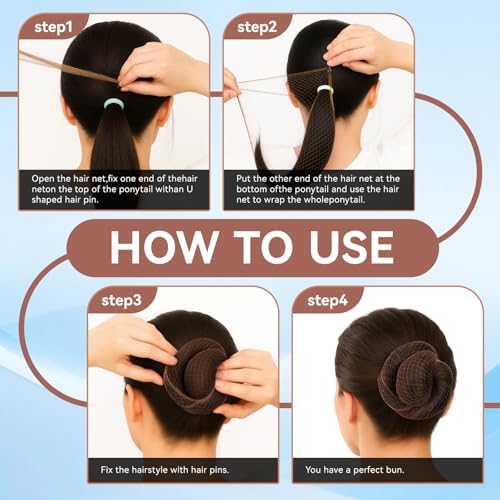 step1

Open the hair net,fix one end of thehair neton the top of the ponytail withan U shaped hair pin.

step2

Put the other end of the hair net at the bottom ofthe ponytail and use the hair net to wrap the wholeponytail.

HOW TO USE

step3

Fix the hairstyle with hair pins.

step4

You have a perfect bun.