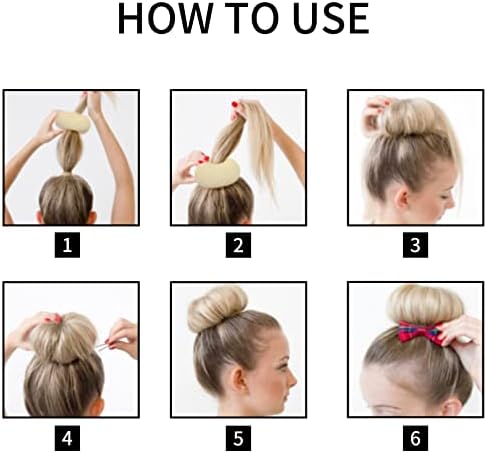 HOW TO USE

1

2

3

4

5

6