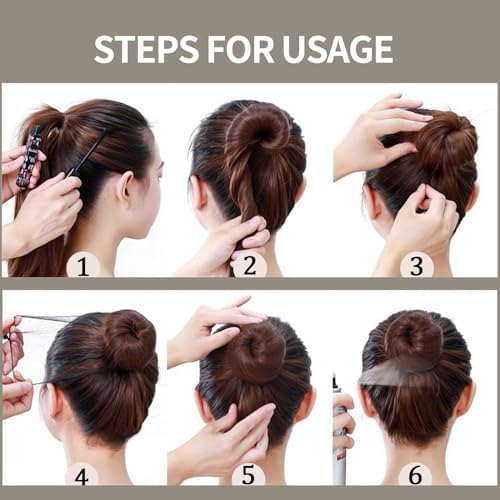 STEPS FOR USAGE

1

2

3

4

5

6