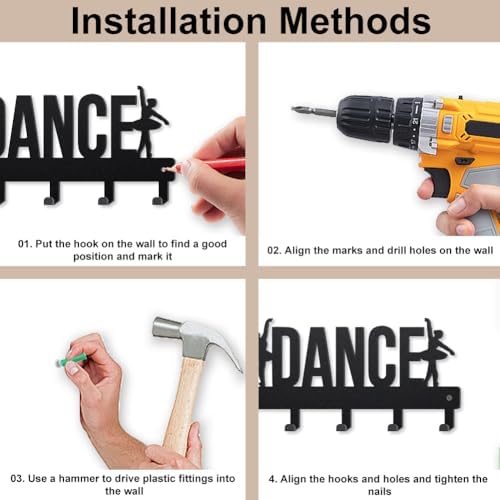 Installation Methods

DANCE

01. Put the hook on the wall to find a good position and mark it

02. Align the marks and drill holes on the wall

03. Use a hammer to drive plastic fittings into the wall

DANCE

4. Align the hooks and holes and tighten the nails