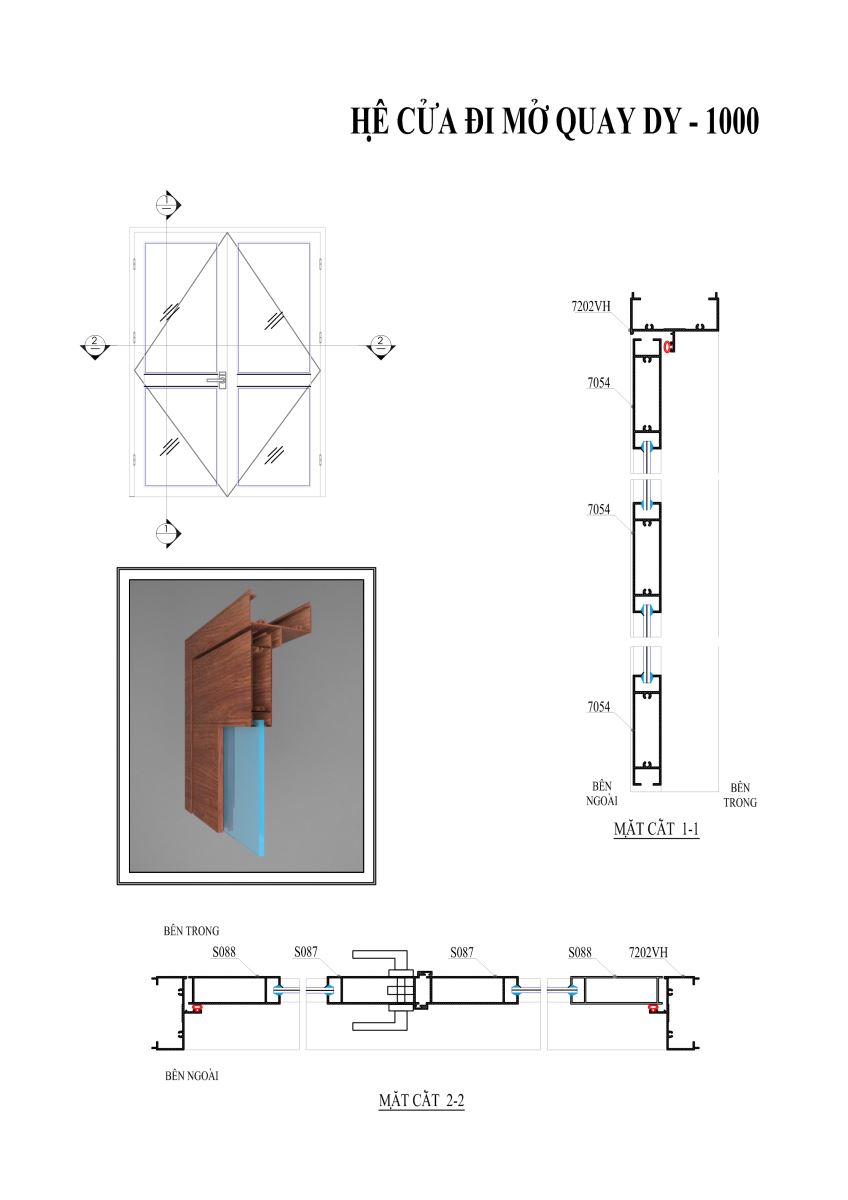 HỆ CỬA ĐI MỞ QUAY DY - 1000

1

2

2

1

7202VH

7054

7054

7054

BÊN NGOÀI

BÊN TRONG

MẶT CẮT 1-1

BÊN TRONG

S088

S087

S087

S088

7202VH

BÊN NGOÀI

MẶT CẮT 2-2