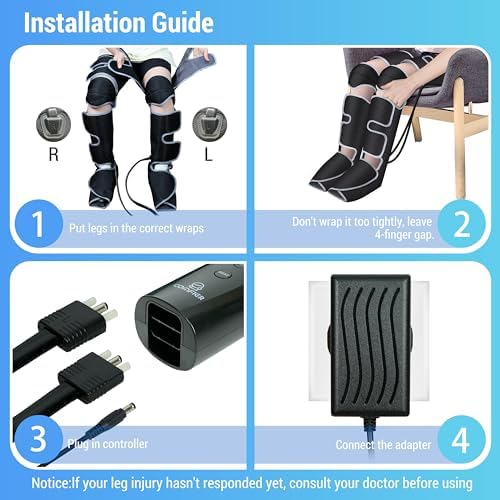 Installation Guide

R

L

1

Put legs in the correct wraps

Don't wrap it too tightly, leave 4-finger gap.

2

COMFIER

3

Plug in controller

Connect the adapter

4

Notice:If your leg injury hasn't responded yet, consult your doctor before using