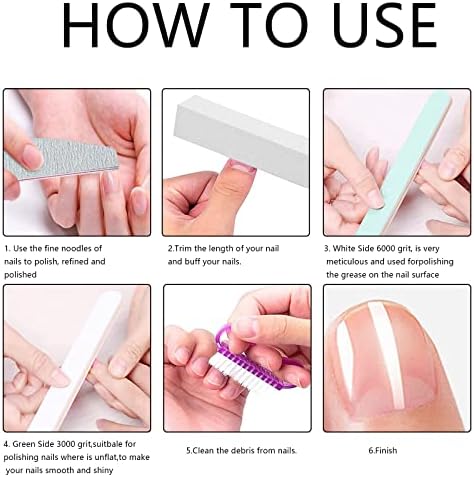 HOW TO USE

1. Use the fine noodles of nails to polish, refined and polished

2.Trim the length of your nail and buff your nails.

3. White Side 6000 grit, is very meticulous and used forpolishing the grease on the nail surface

4. Green Side 3000 grit,suitbale for polishing nails where is unflat,to make your nails smooth and shiny

5.Clean the debris from nails.

6.Finish