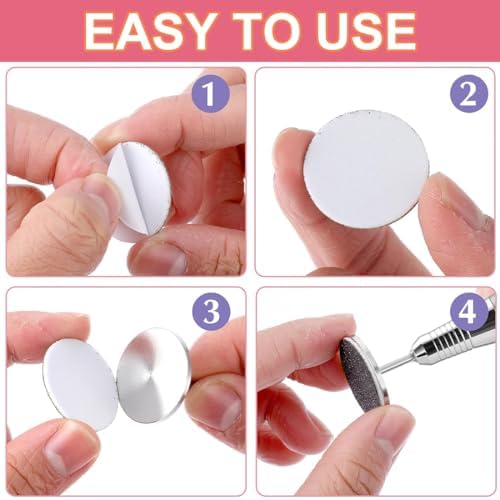 EASY TO USE

1

2

3

4