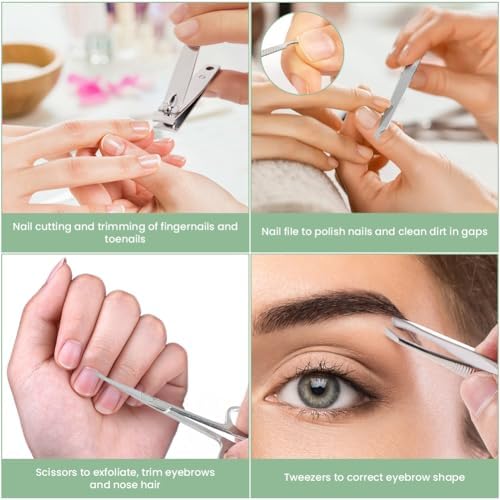 Nail cutting and trimming of fingernails and toenails

Nail file to polish nails and clean dirt in gaps

Scissors to exfoliate, trim eyebrows and nose hair

Tweezers to correct eyebrow shape