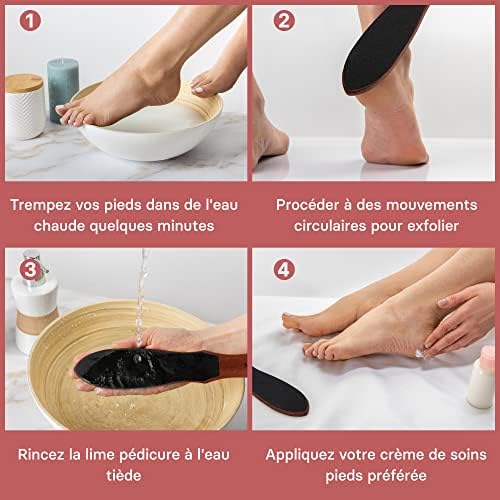 1

Trempez vos pieds dans de l'eau chaude quelques minutes

2

Procéder à des mouvements circulaires pour exfolier

3

Rincez la lime pédicure à l'eau tiède

4

Appliquez votre crème de soins pieds préférée