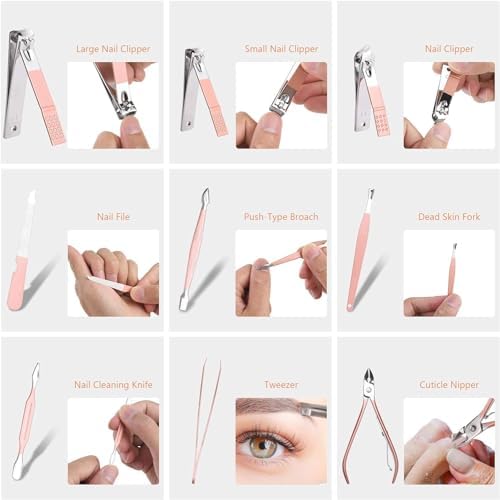 Large Nail Clipper

Small Nail Clipper

Nail Clipper

Nail File

Push Type Broach

Dead Skin Fork

Nail Cleaning Knife

Tweezer

Cuticle Nipper