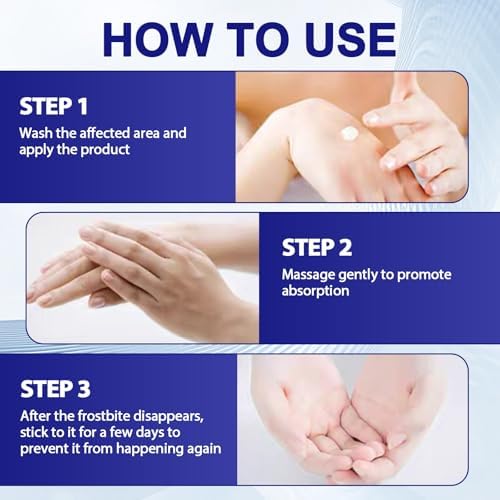 HOW TO USE

STEP 1
Wash the affected area and apply the product

STEP 2
Massage gently to promote absorption

STEP 3
After the frostbite disappears, stick to it for a few days to prevent it from happening again