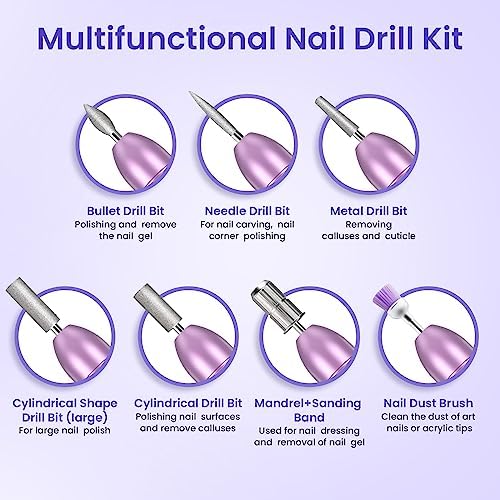 Multifunctional Nail Drill Kit

Bullet Drill Bit
Polishing and remove the nail gel

Needle Drill Bit
For nail carving, nail corner polishing

Metal Drill Bit
Removing calluses and cuticle

Cylindrical Shape Drill Bit (large)
For large nail polish

Cylindrical Drill Bit
Polishing nail surfaces and remove calluses

Mandrel+Sanding Band
Used for nail dressing and removal of nail gel

Nail Dust Brush
Clean the dust of art nails or acrylic tips