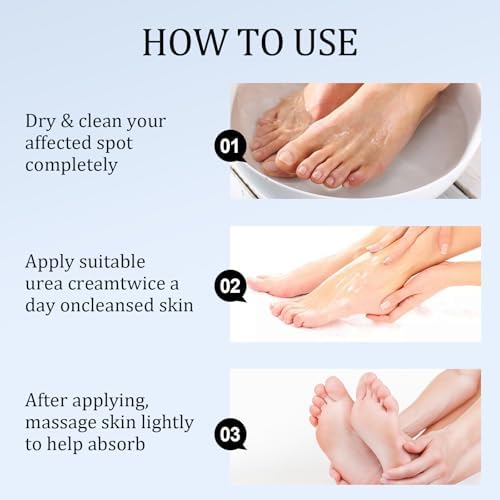 HOW TO USE

Dry & clean your affected spot completely

01

Apply suitable urea creamtwice a day oncleansed skin

02

After applying, massage skin lightly to help absorb

03