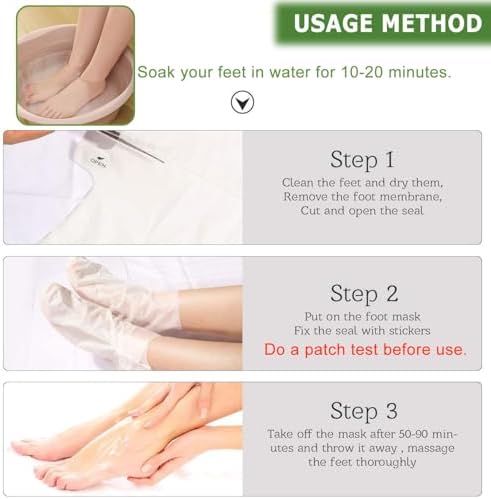 USAGE METHOD

Soak your feet in water for 10-20 minutes.

OPEN

Step 1

Clean the feet and dry them, Remove the foot membrane, Cut and open the seal

Step 2

Put on the foot mask Fix the seal with stickers

Do a patch test before use.

Step 3

Take off the mask after 50-90 minutes and throw it away , massage the feet thoroughly